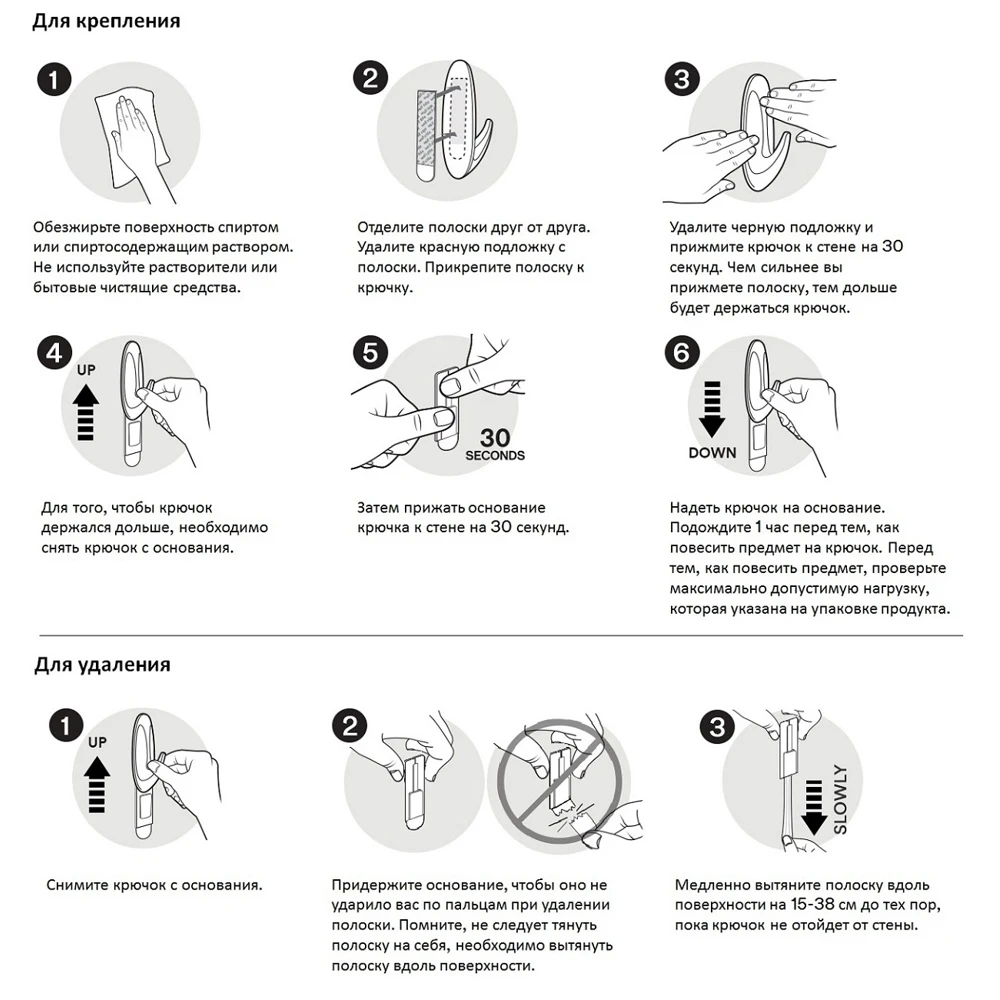 Для крепления

1

Обезжирьте поверхность спиртом или спиртосодержащим раствором. Не используйте растворители или бытовые чистящие средства.

2

Отделите полоски друг от друга. Удалите красную подложку с полоски. Прикрепите полоску к крючку.

3

Удалите черную подложку и прижмите крючок к стене на 30 секунд. Чем сильнее вы прижмете полоску, тем дольше будет держаться крючок.

4

UP

Для того, чтобы крючок держался дольше, необходимо снять крючок с основания.

5

30 SECONDS

Затем прижать основание крючка к стене на 30 секунд.

6

DOWN

Надеть крючок на основание. Подождите 1 час перед тем, как повесить предмет на крючок. Перед тем, как повесить предмет, проверьте максимально допустимую нагрузку, которая указана на упаковке продукта.

Для удаления

1

UP

Снимите крючок с основания.

2

Придержите основание, чтобы оно не ударило вас по пальцам при удалении полоски. Помните, не следует тянуть полоску на себя, необходимо вытянуть полоску вдоль поверхности.

3

SLOWLY

Медленно вытяните полоску вдоль поверхности на 15-38 см до тех пор, пока крючок не отойдет от стены.