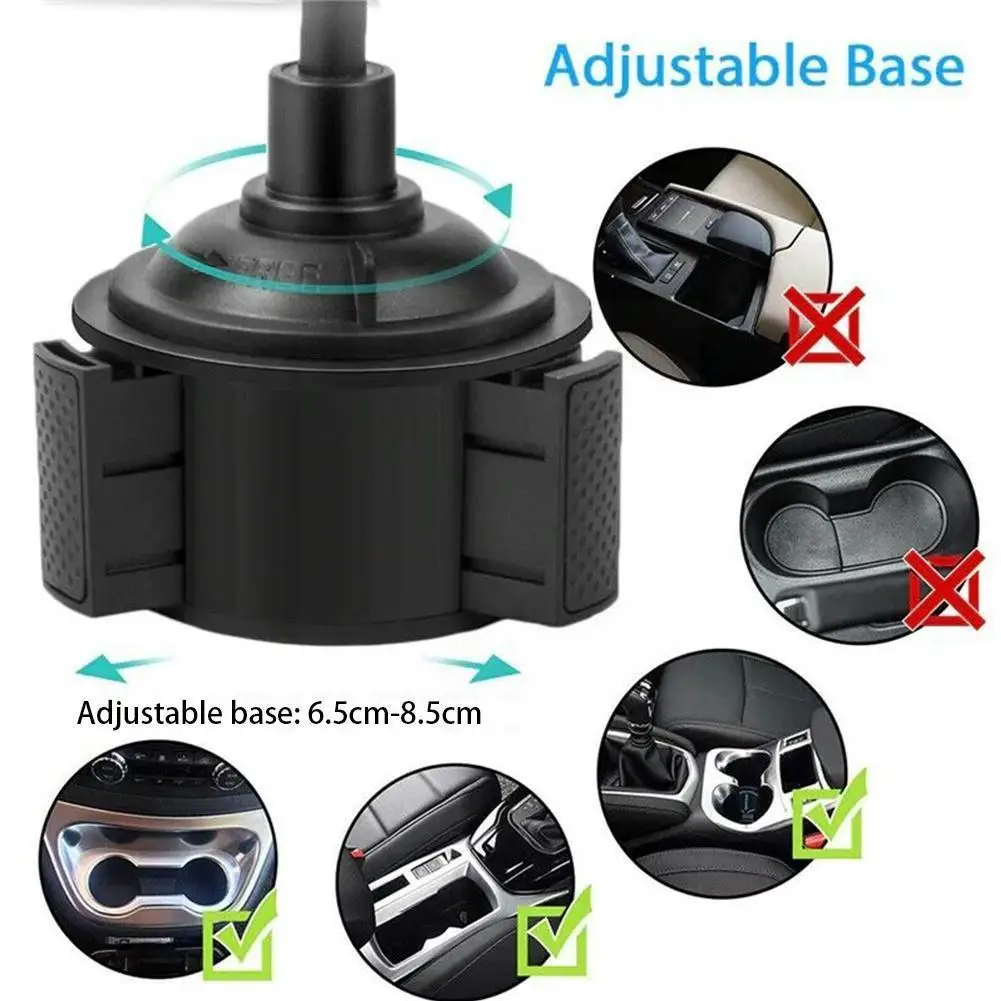 Adjustable Base

Adjustable base: 6.5cm-8.5cm