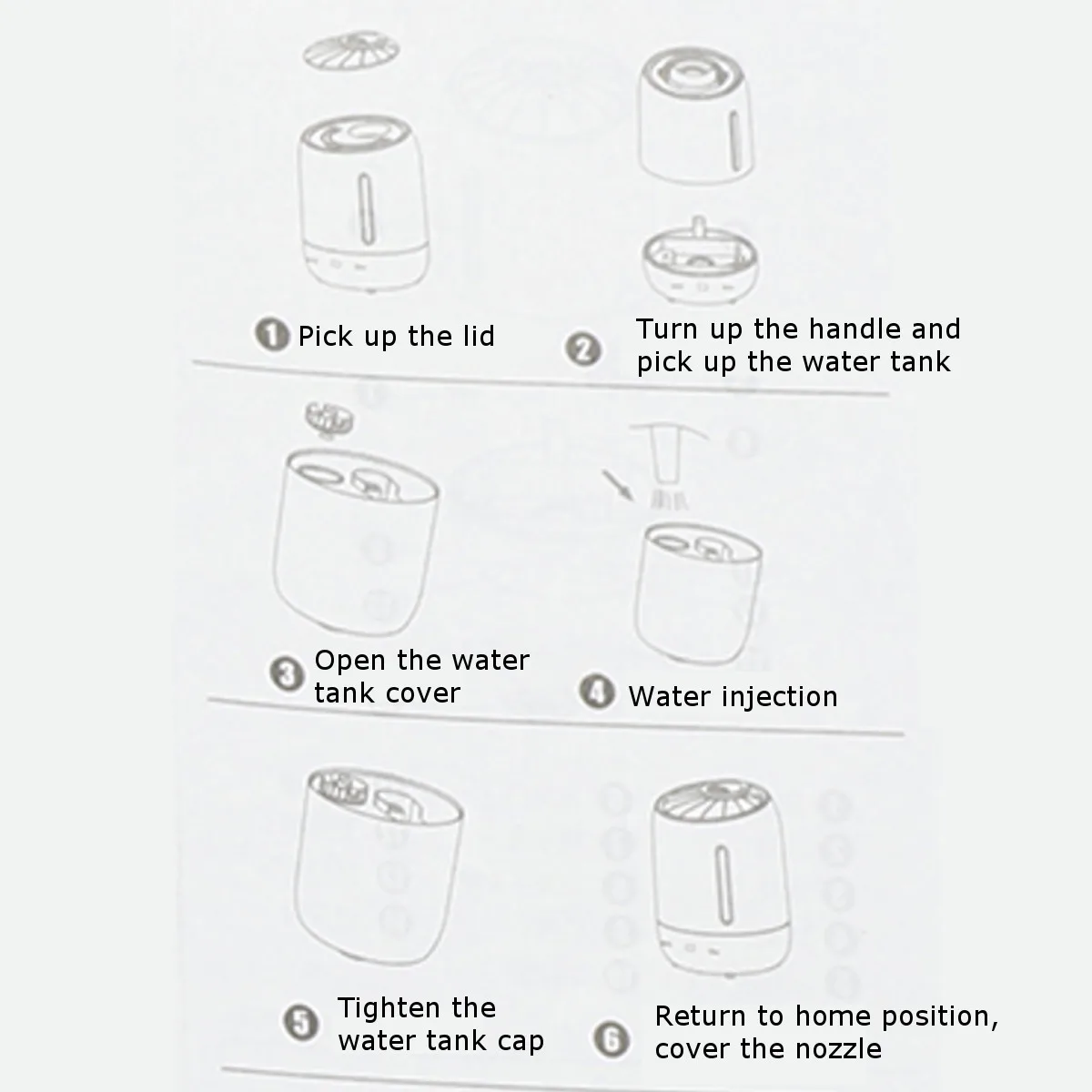 1 Pick up the lid

2 Turn up the handle and pick up the water tank

3 Open the water tank cover

4 Water injection

5 Tighten the water tank cap

6 Return to home position, cover the nozzle