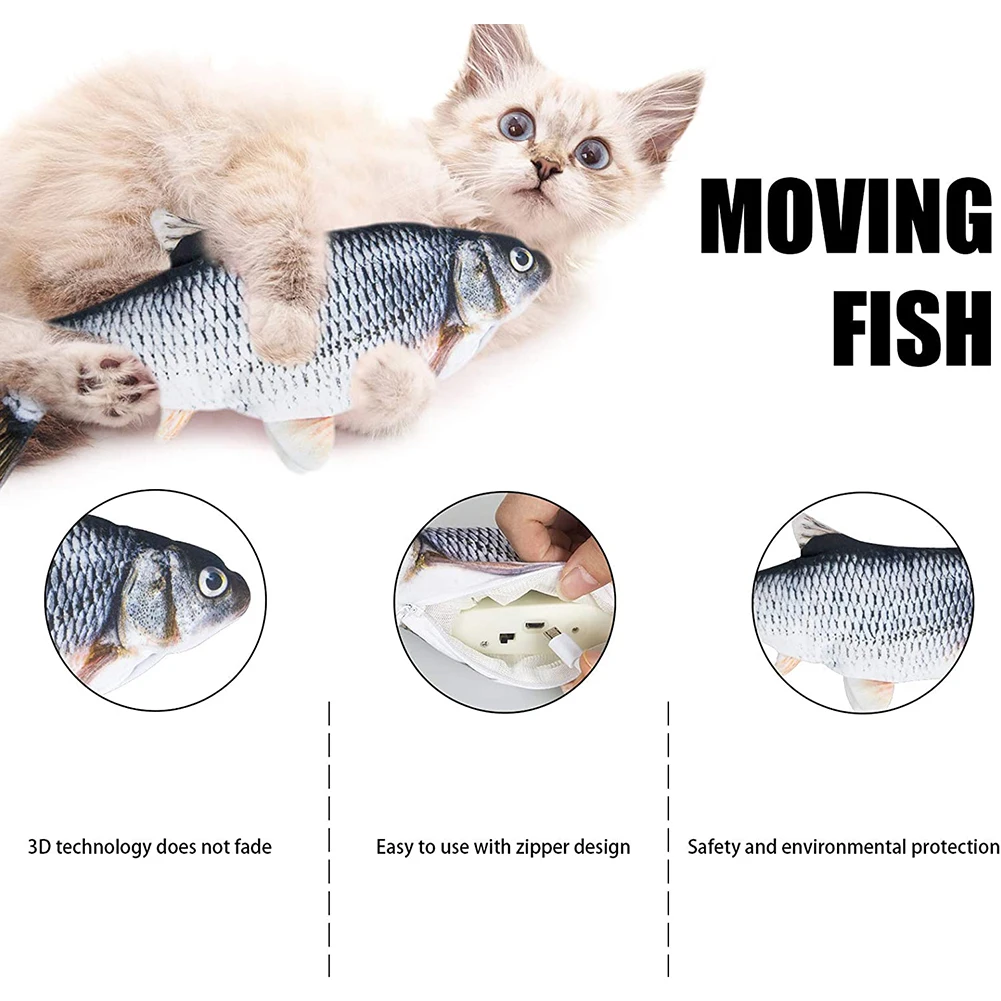 MOVING FISH

3D technology does not fade

Easy to use with zipper design

Safety and environmental protection