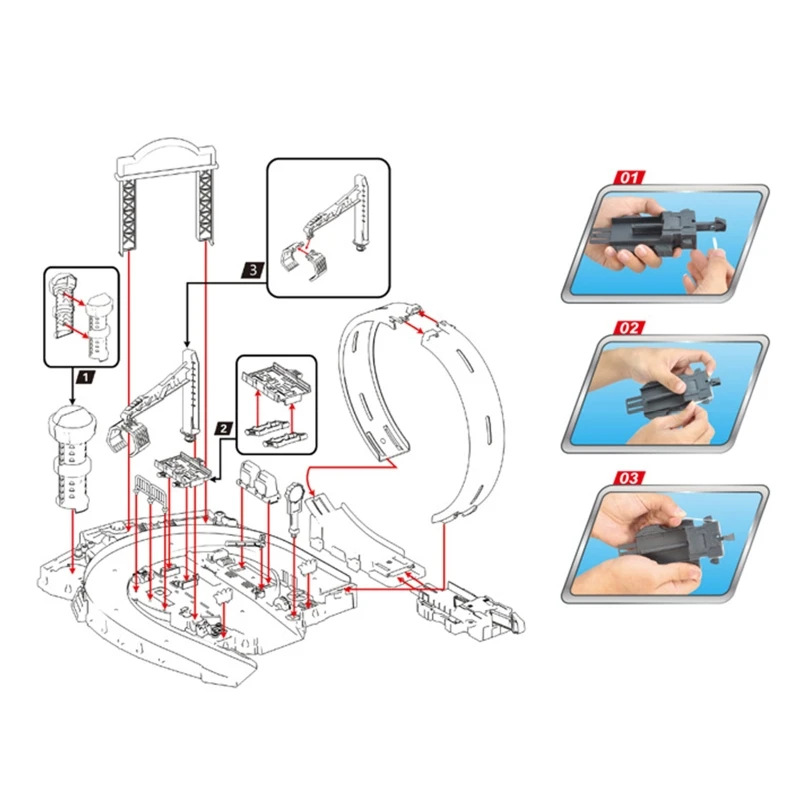 3

1

2

01

02

03