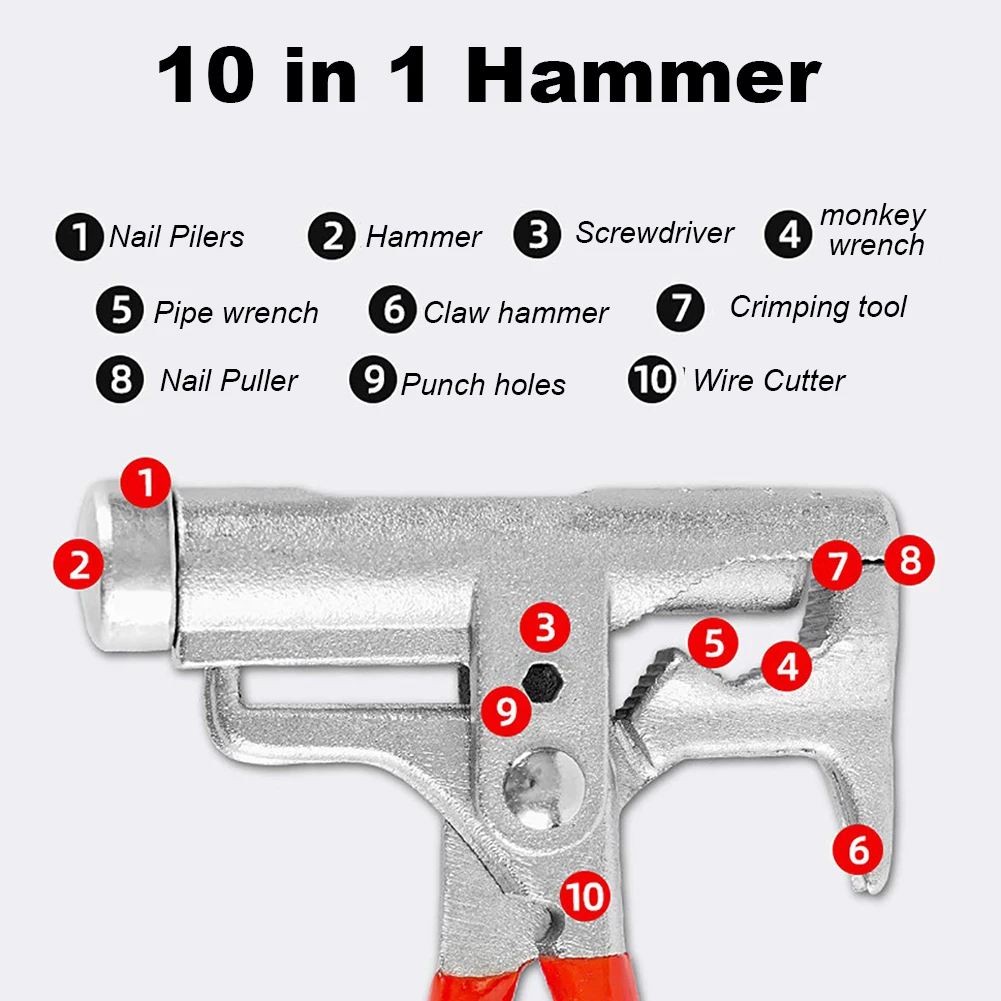 10 in 1 Hammer

1 Nail Pilers
2 Hammer
3 Screwdriver
4 monkey wrench
5 Pipe wrench
6 Claw hammer
7 Crimping tool
8 Nail Puller
9 Punch holes
10 Wire Cutter

1
2
3
7
8
5
4
9
6
10