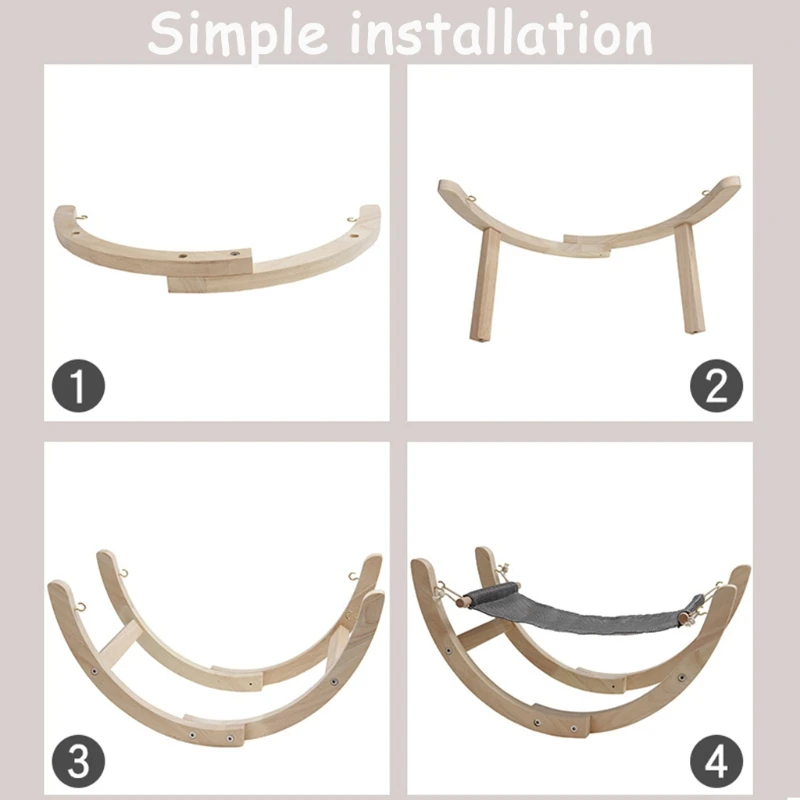 Simple installation

1

2

3

4