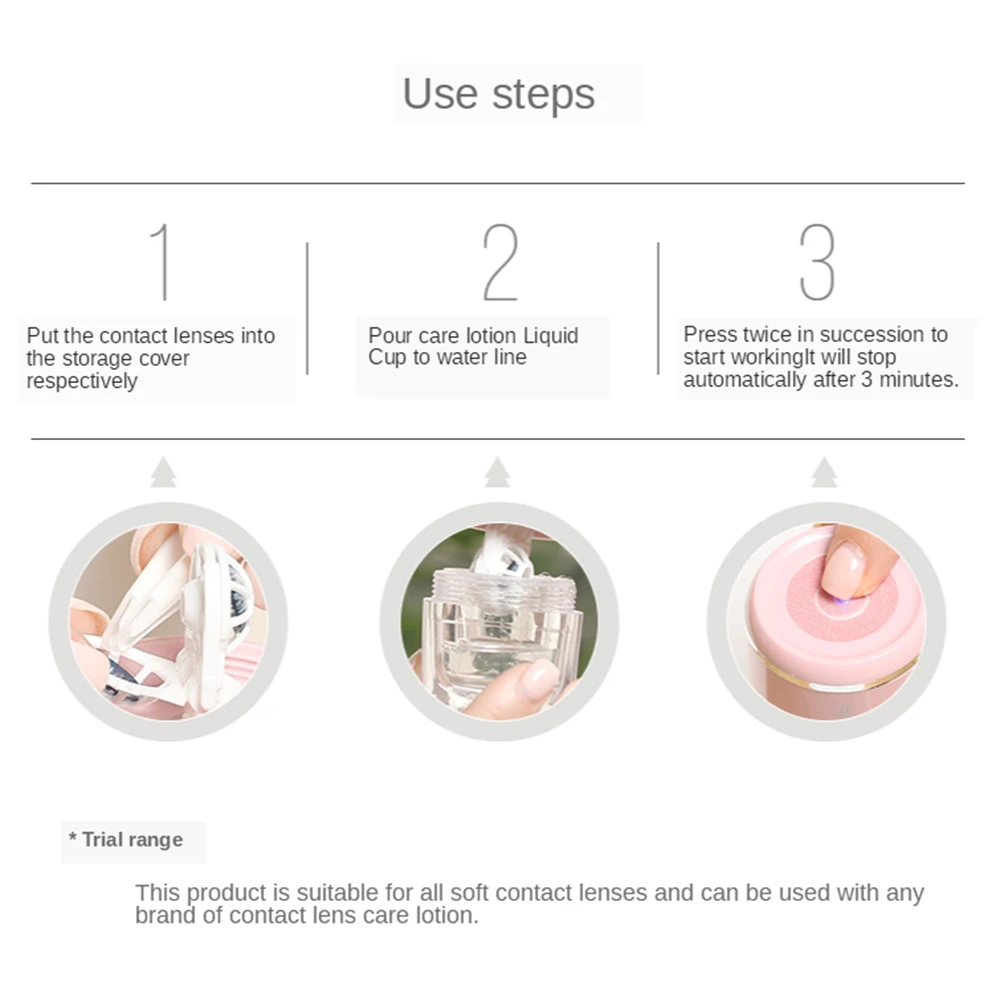 Use steps

1

Put the contact lenses into the storage cover respectively

2

Pour care lotion Liquid Cup to water line

3

Press twice in succession to start workingIt will stop automatically after 3 minutes.

* Trial range

This product is suitable for all soft contact lenses and can be used with any brand of contact lens care lotion.