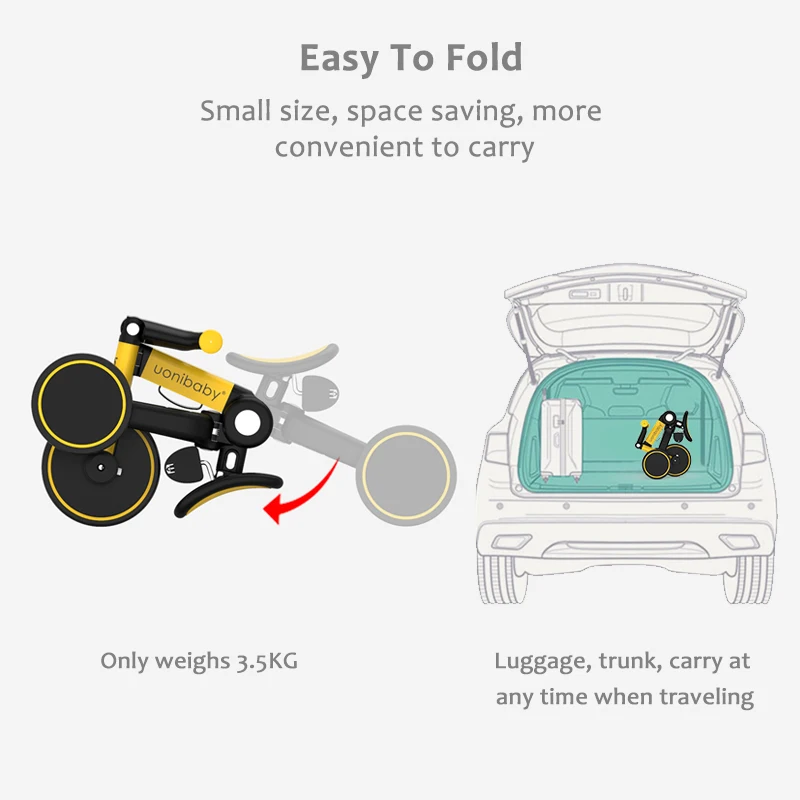 Easy To Fold

Small size, space saving, more convenient to carry

uonibaby®

Only weighs 3.5KG

Luggage, trunk, carry at any time when traveling