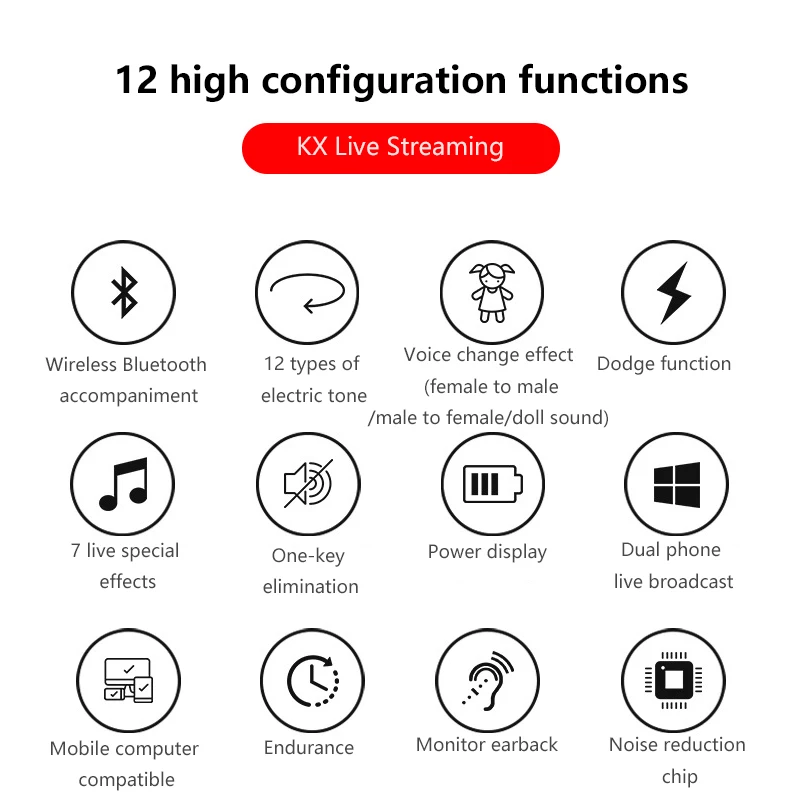 12 high configuration functions

KX Live Streaming

Wireless Bluetooth accompaniment

12 types of electric tone

Voice change effect (female to male /male to female/doll sound)

Dodge function

7 live special effects

One-key elimination

Power display

Dual phone live broadcast

Mobile computer compatible

Endurance

Monitor earback

Noise reduction chip