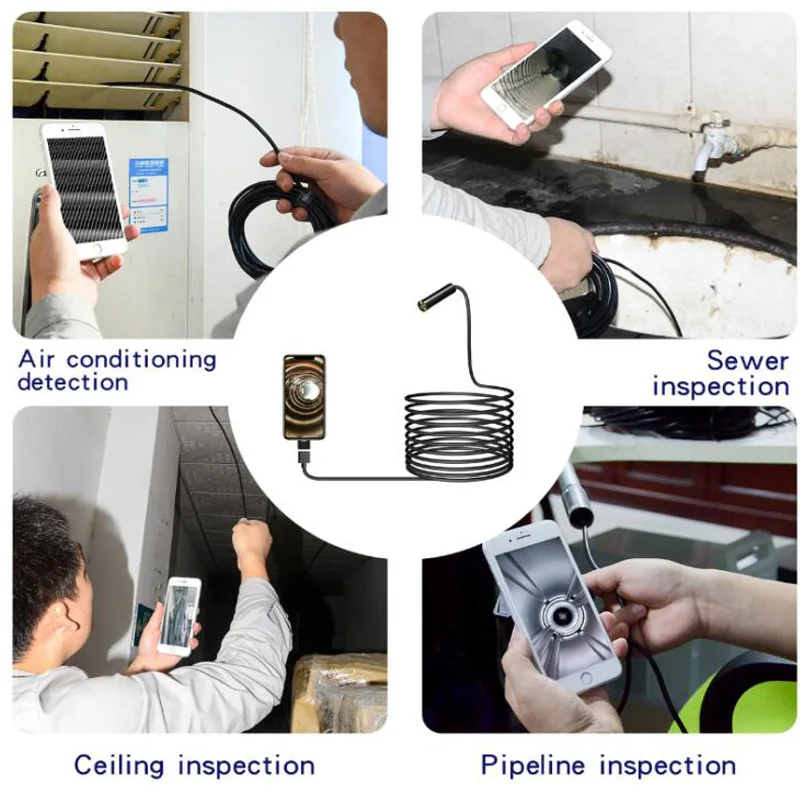 Air conditioning detection

Sewer inspection

Ceiling inspection

Pipeline inspection