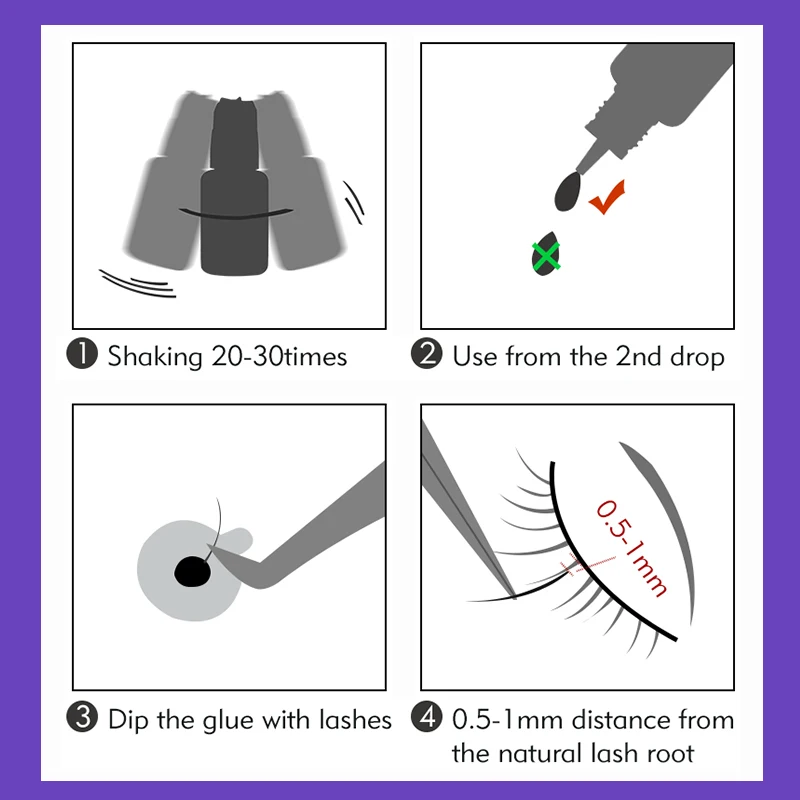 ❶ Shaking 20-30times

❷ Use from the 2nd drop

0.5-1mm

❸ Dip the glue with lashes

❹ 0.5-1mm distance from the natural lash root