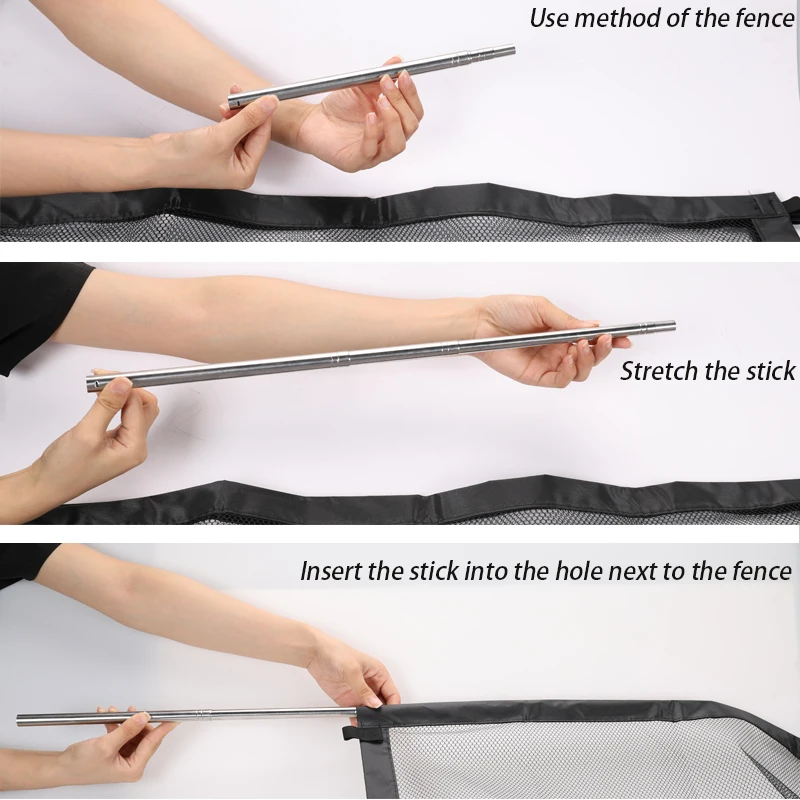 Use method of the fence

Stretch the stick

Insert the stick into the hole next to the fence