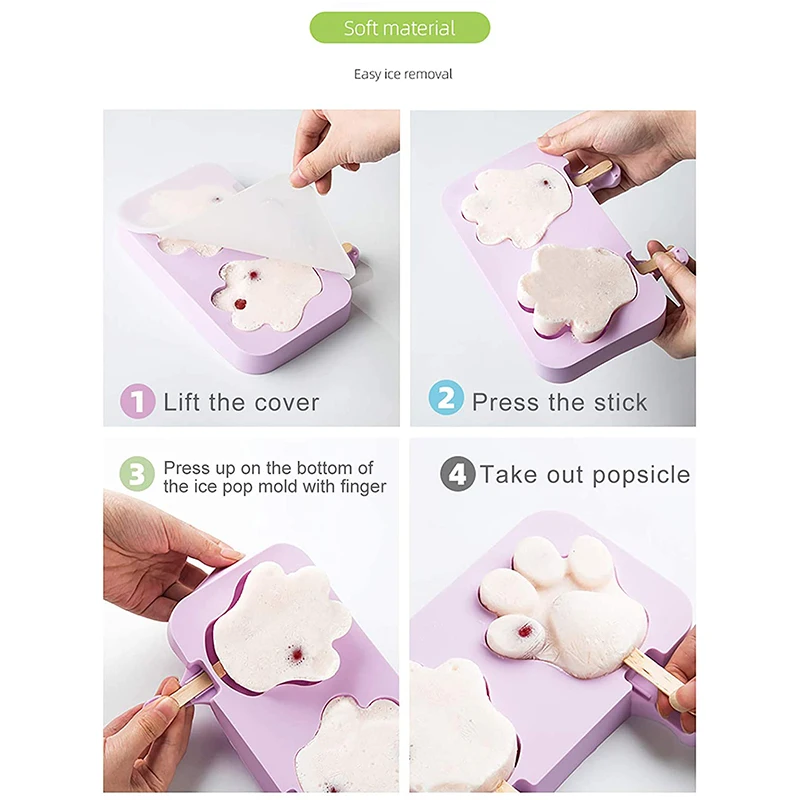 Soft material

Easy ice removal

1 Lift the cover

2 Press the stick

3 Press up on the bottom of the ice pop mold with finger

4 Take out popsicle