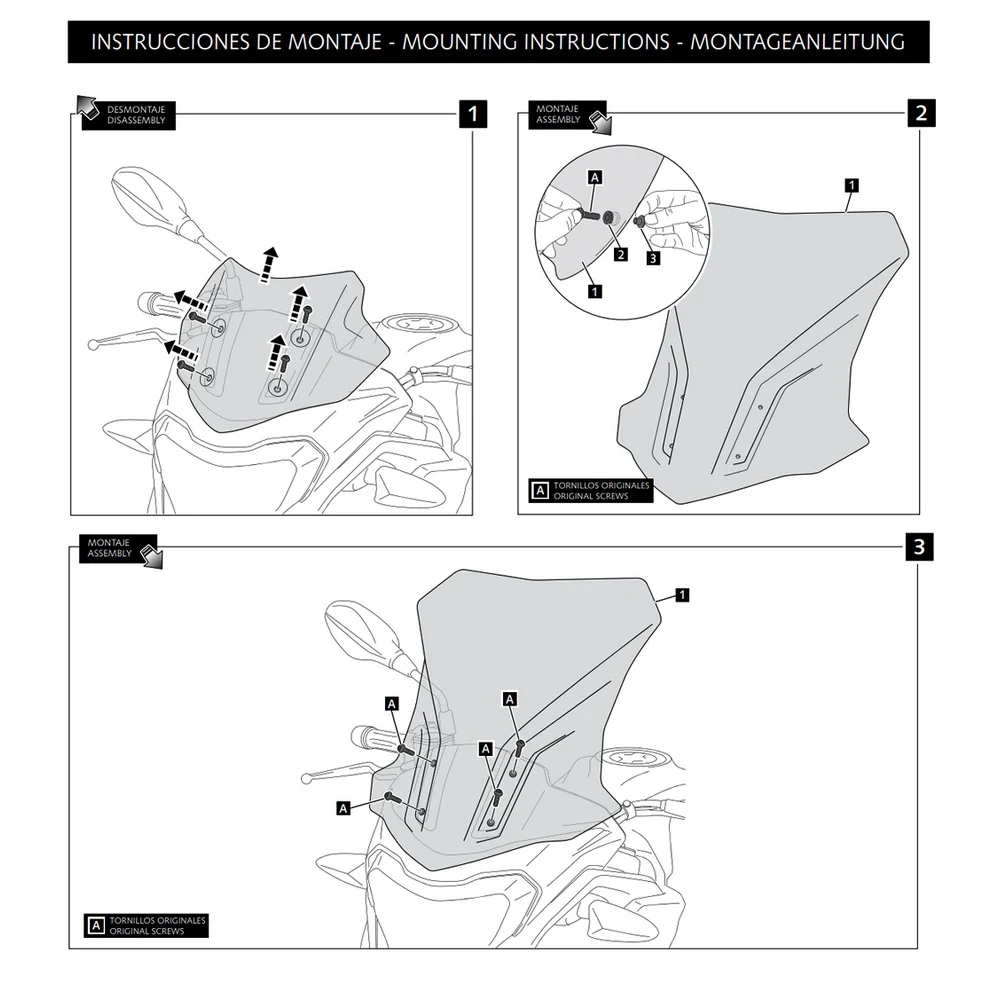 INSTRUCCIONES DE MONTAJE - MOUNTING INSTRUCTIONS - MONTAGEANLEITUNG

DESMONTAJE
DISASSEMBLY

1

MONTAJE
ASSEMBLY

2

A

2

3

1

1

A TORNILLOS ORIGINALES
ORIGINAL SCREWS

MONTAJE
ASSEMBLY

3

1

A

A

A

A

A TORNILLOS ORIGINALES
ORIGINAL SCREWS