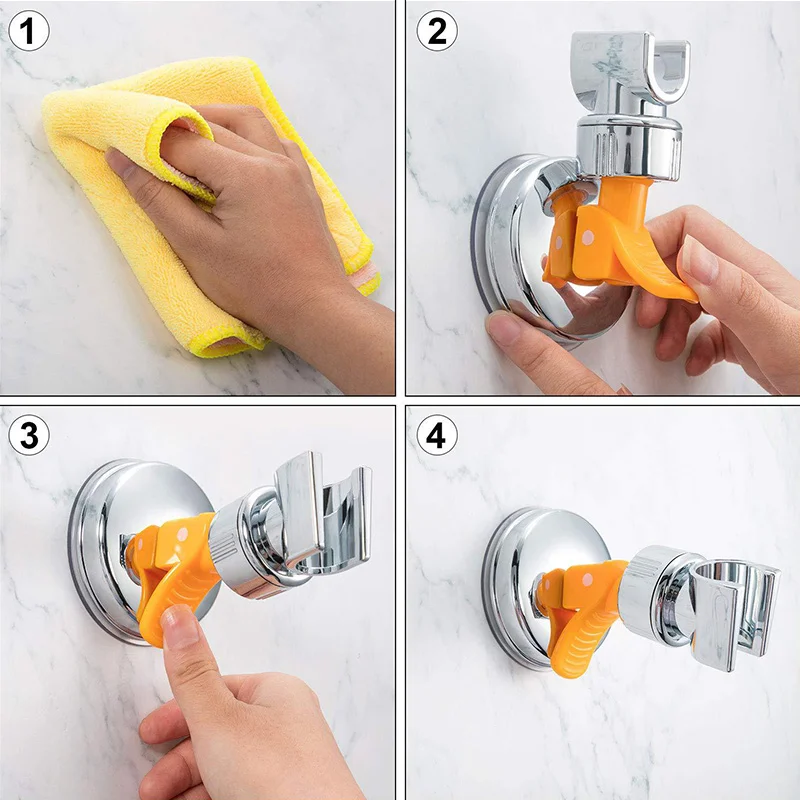 1

2

3

4