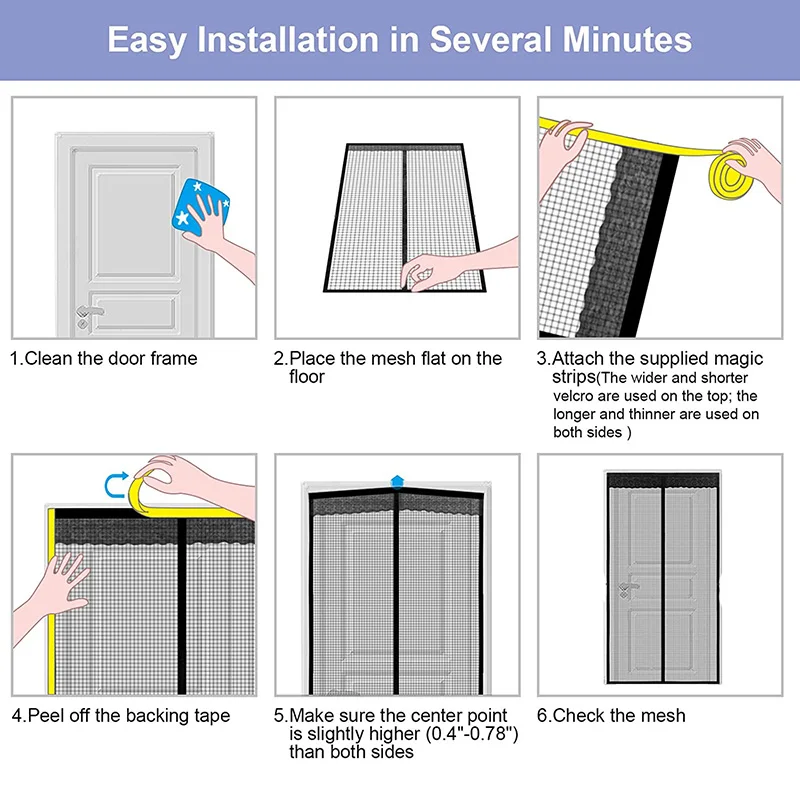 Easy Installation in Several Minutes

1.Clean the door frame

2.Place the mesh flat on the floor

3.Attach the supplied magic strips(The wider and shorter velcro are used on the top; the longer and thinner are used on both sides )

4.Peel off the backing tape

5.Make sure the center point is slightly higher (0.4"-0.78") than both sides

6.Check the mesh