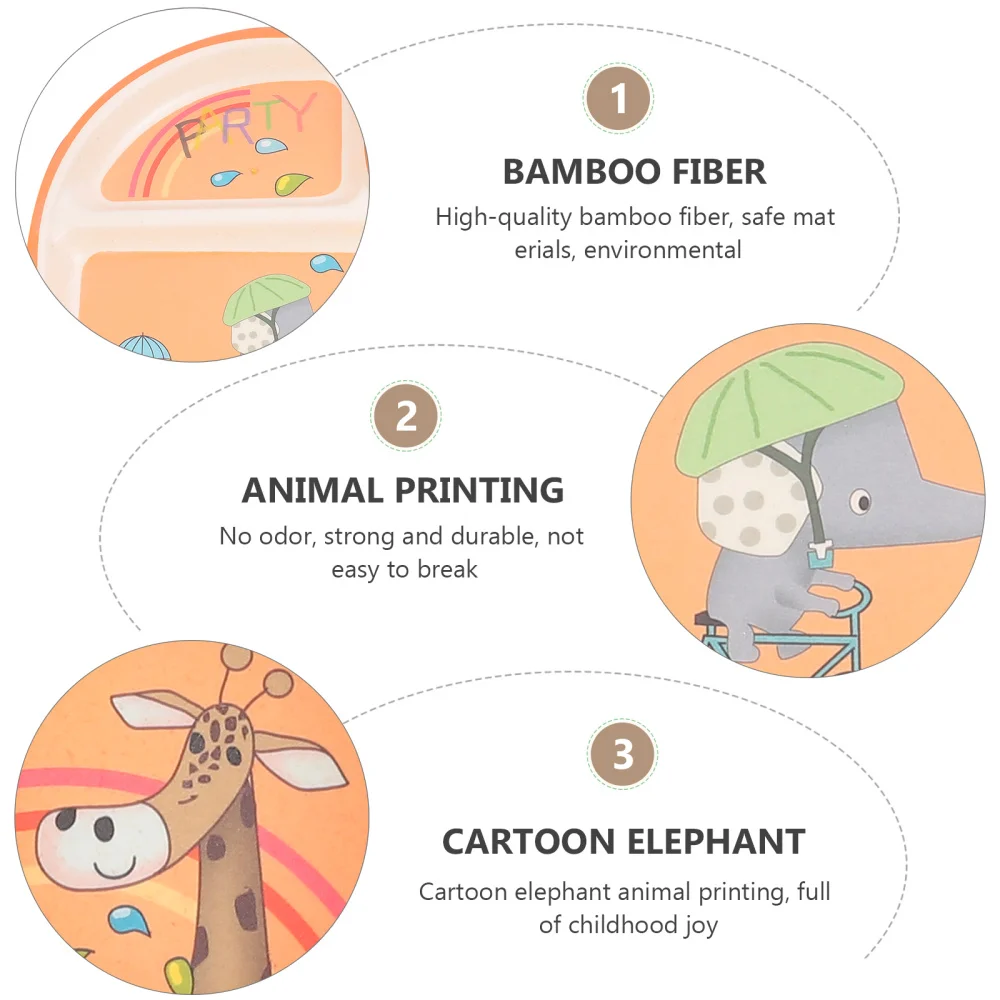 PRTY

1

BAMBOO FIBER

High-quality bamboo fiber, safe mat erials, environmental

2

ANIMAL PRINTING

No odor, strong and durable, not easy to break

3

CARTOON ELEPHANT

Cartoon elephant animal printing, full of childhood joy