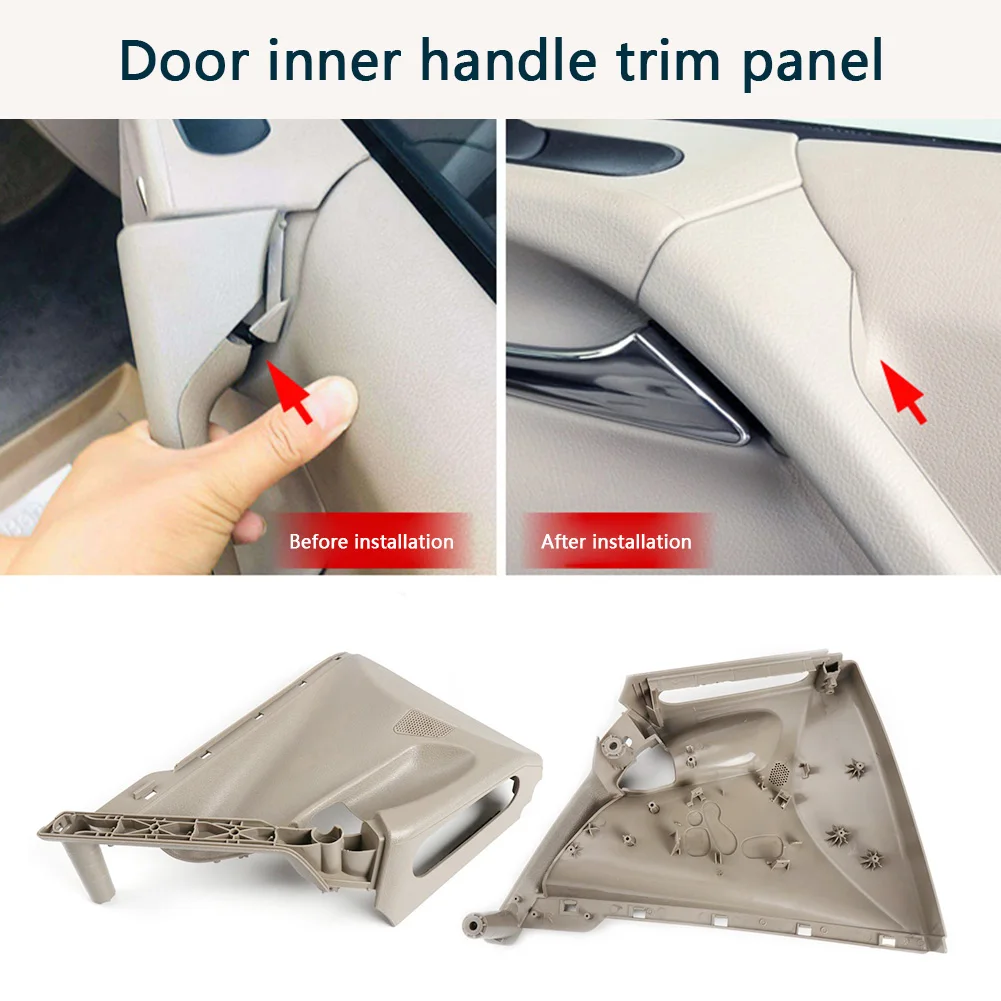 Door inner handle trim panel

Before installation

After installation