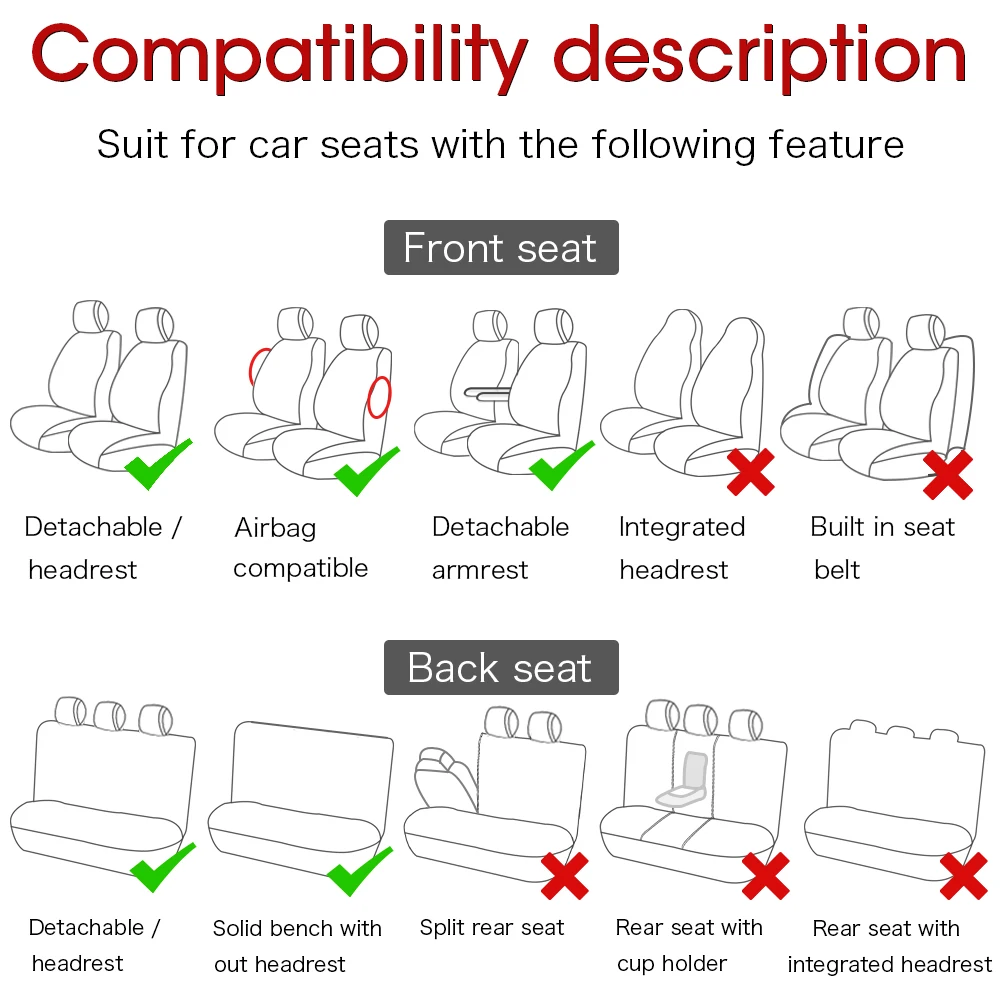 Compatibility description

Suit for car seats with the following feature

Front seat

Detachable / headrest

Airbag compatible

Detachable armrest

Integrated headrest

Built in seat belt

Back seat

Detachable / headrest

Solid bench with out headrest

Split rear seat

Rear seat with cup holder

Rear seat with integrated headrest