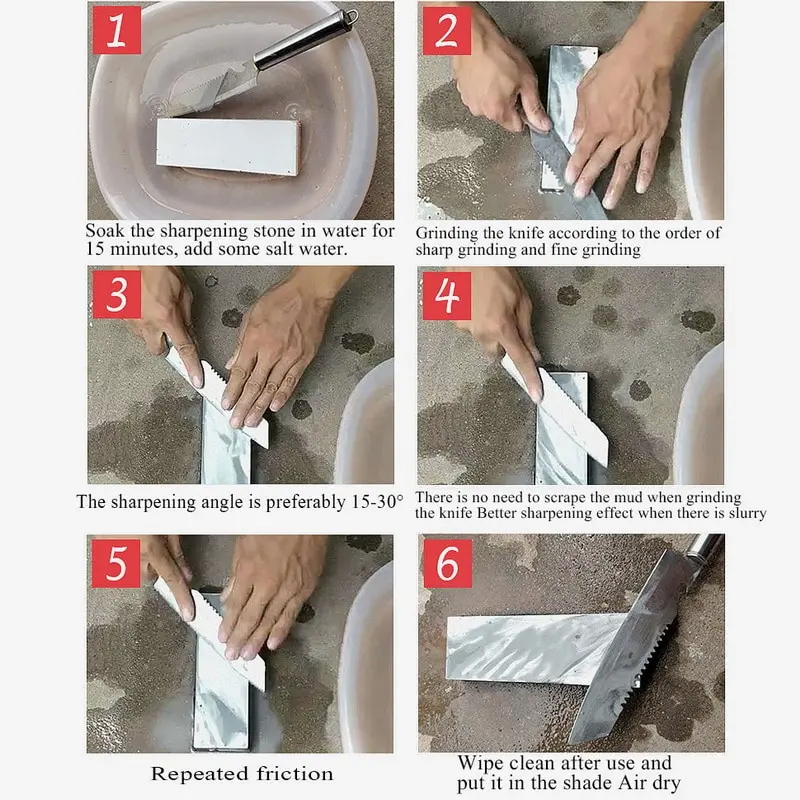 1

Soak the sharpening stone in water for 15 minutes, add some salt water.

2

Grinding the knife according to the order of sharp grinding and fine grinding

3

The sharpening angle is preferably 15-30°

4

There is no need to scrape the mud when grinding the knife Better sharpening effect when there is slurry

5

Repeated friction

6

Wipe clean after use and put it in the shade Air dry