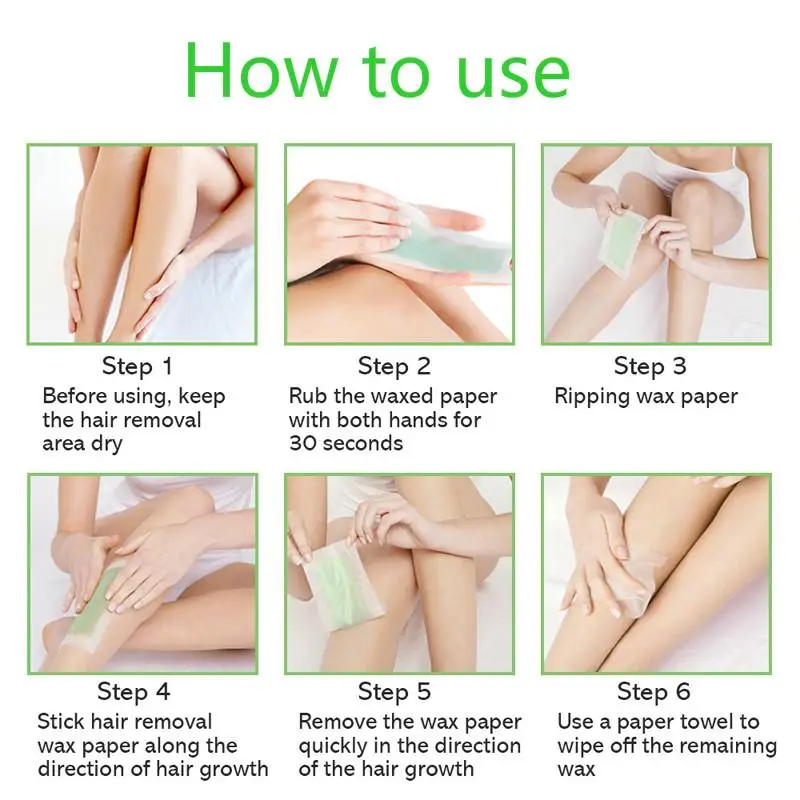 How to use

Step 1
Before using, keep the hair removal area dry

Step 2
Rub the waxed paper with both hands for 30 seconds

Step 3
Ripping wax paper

Step 4
Stick hair removal wax paper along the direction of hair growth

Step 5
Remove the wax paper quickly in the direction of the hair growth

Step 6
Use a paper towel to wipe off the remaining wax