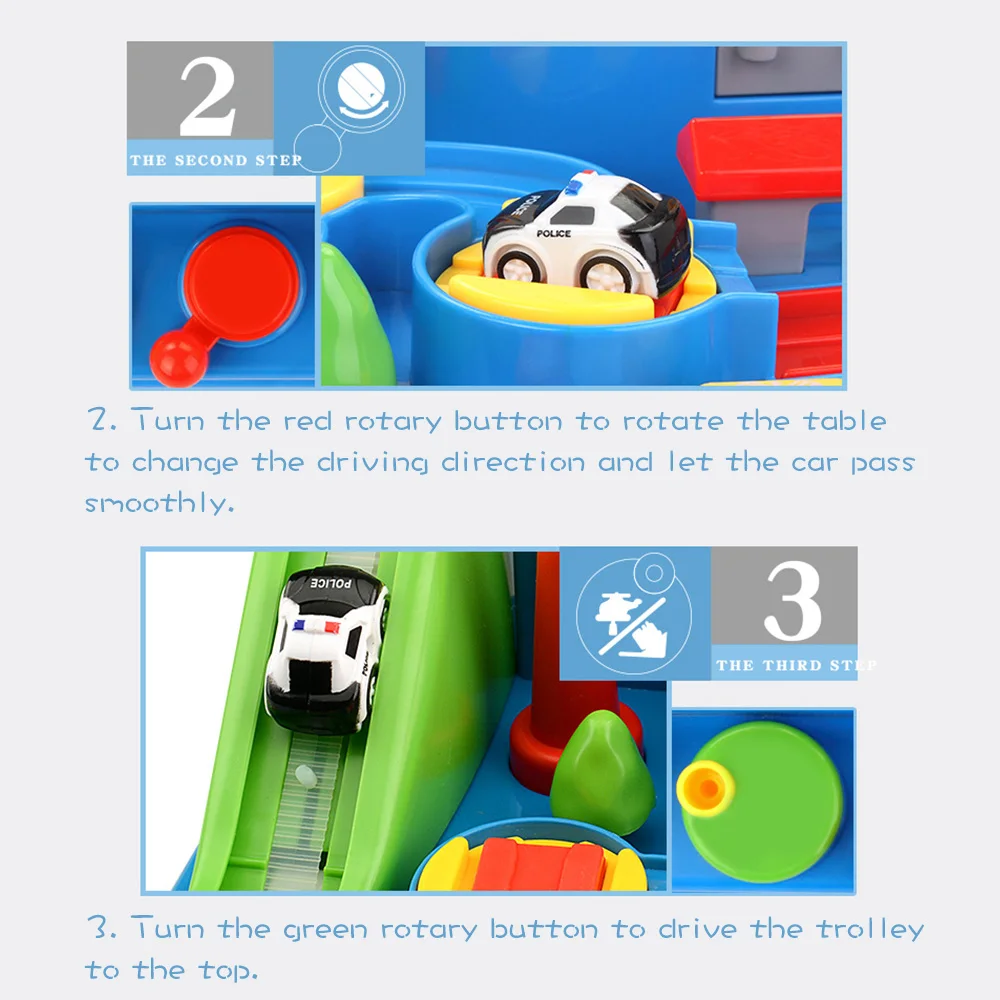 2

THE SECOND STEP

POLICE

2. Turn the red rotary button to rotate the table to change the driving direction and let the car pass smoothly.

POLICE

3

THE THIRD STEP

3. Turn the green rotary button to drive the trolley to the top.