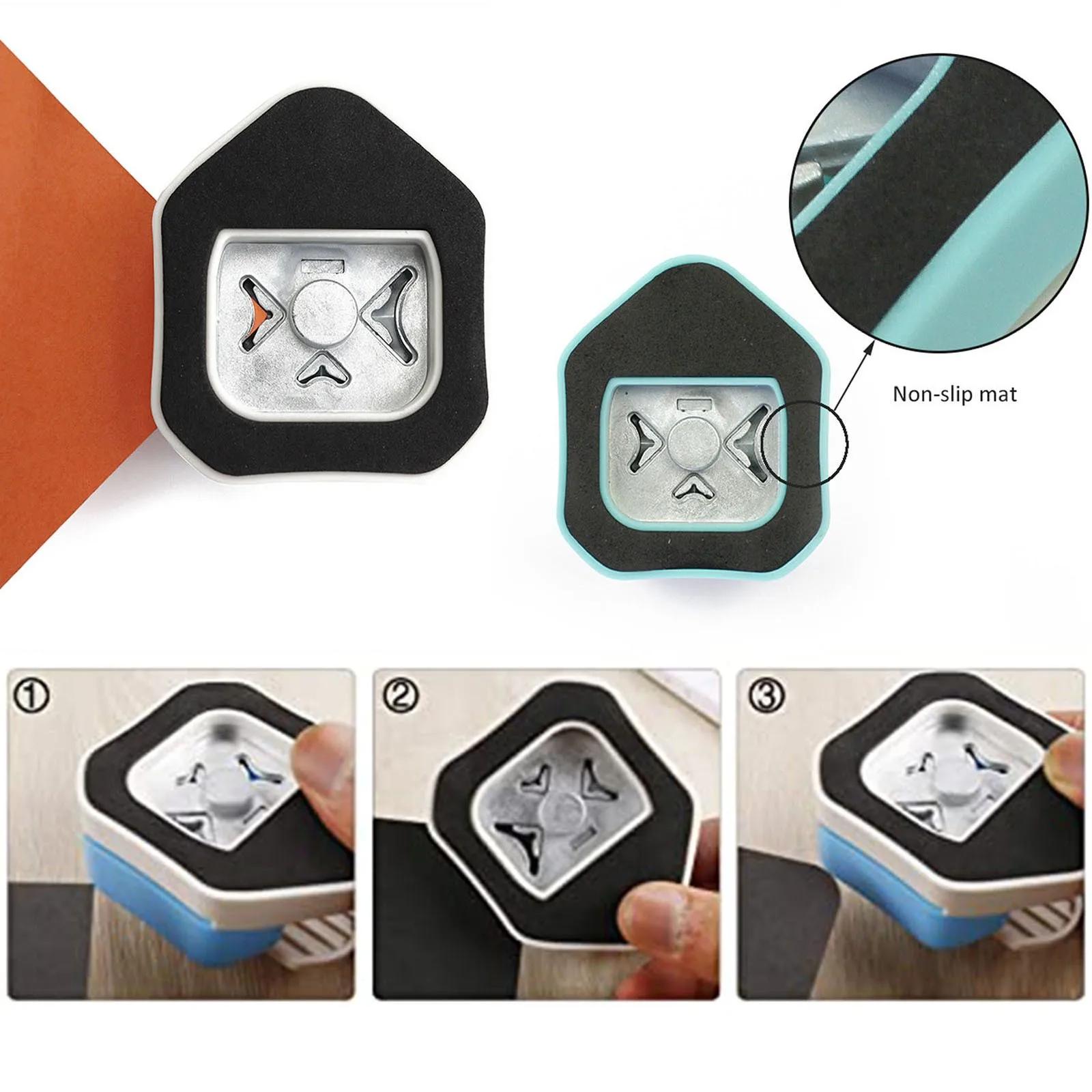 Non-slip mat

①

②

③