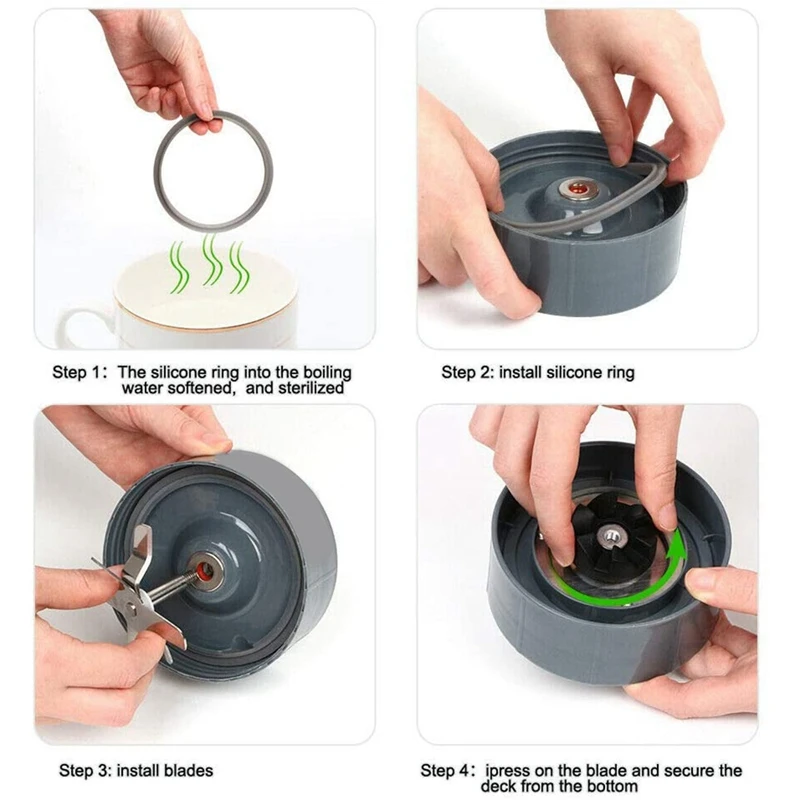 Step 1: The silicone ring into the boiling water softened, and sterilized

Step 2: install silicone ring

Step 3: install blades

Step 4: ipress on the blade and secure the deck from the bottom