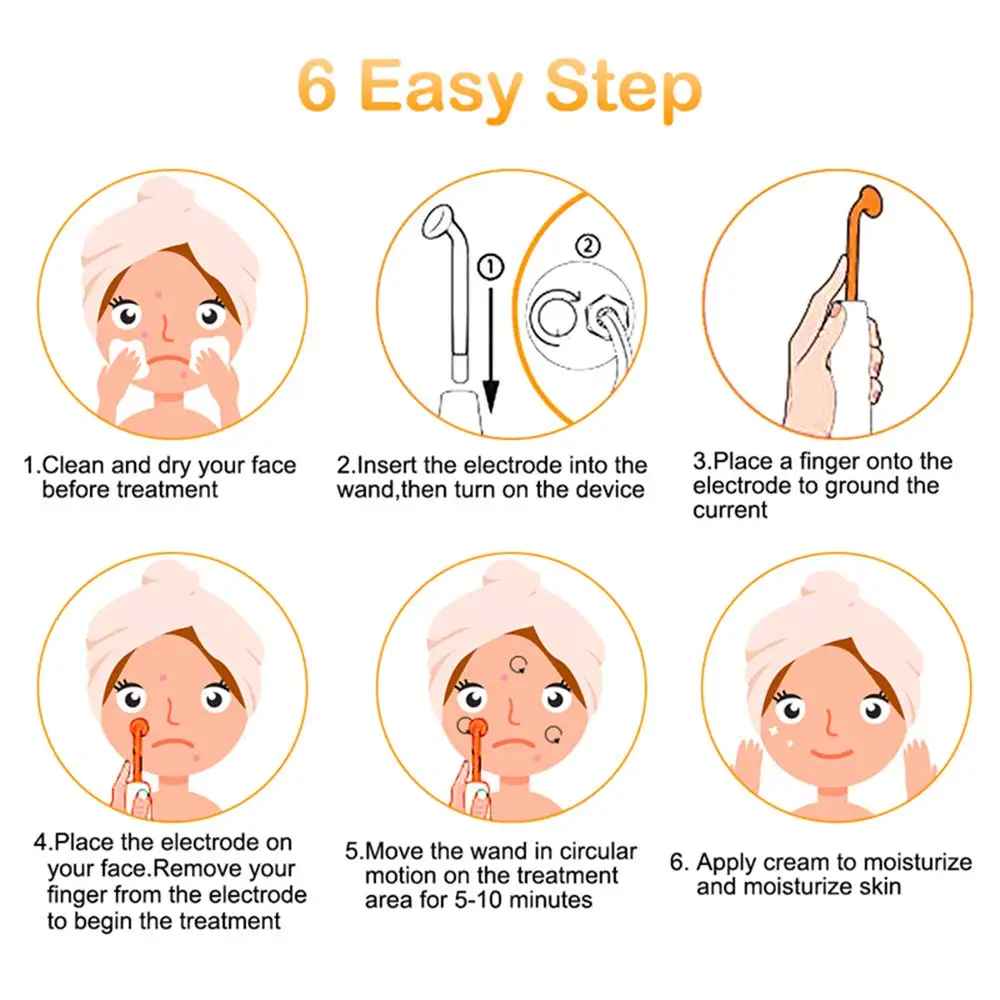 6 Easy Step

①

②

1.Clean and dry your face before treatment

2.Insert the electrode into the wand,then turn on the device

3.Place a finger onto the electrode to ground the current

4.Place the electrode on your face.Remove your finger from the electrode to begin the treatment

5.Move the wand in circular motion on the treatment area for 5-10 minutes

6. Apply cream to moisturize and moisturize skin