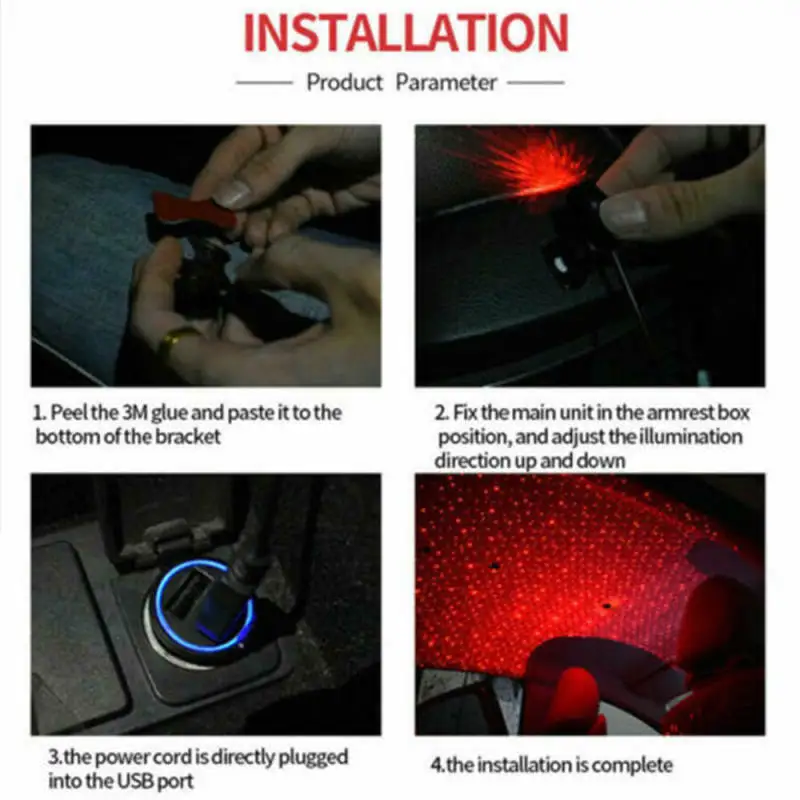 INSTALLATION

Product Parameter

1. Peel the 3M glue and paste it to the bottom of the bracket

2. Fix the main unit in the armrest box position, and adjust the illumination direction up and down

3.the power cord is directly plugged into the USB port

4.the installation is complete