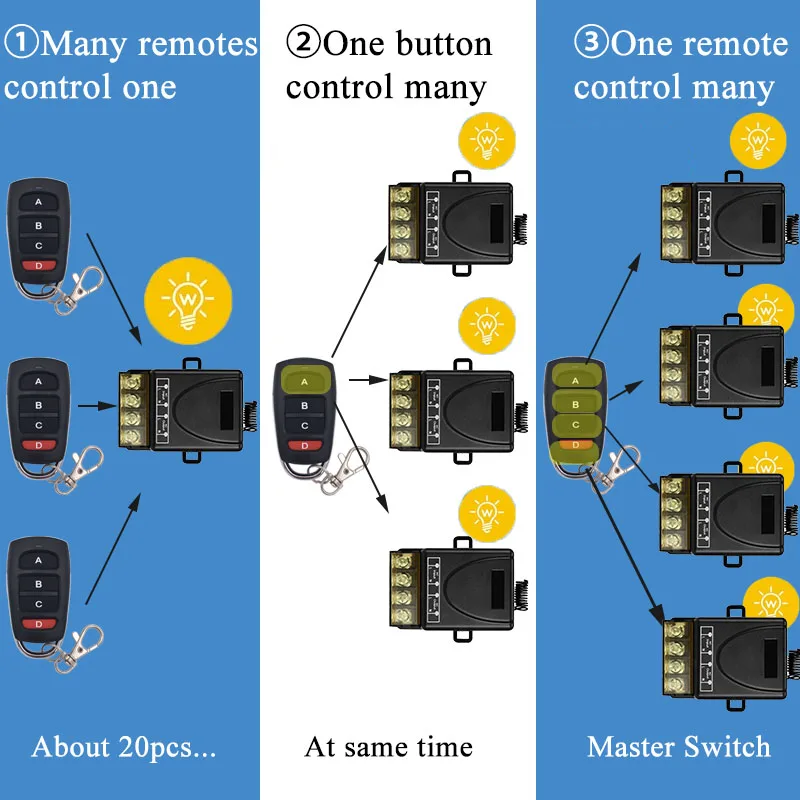 ①Many remotes control one

A
B
C
D

A
B
C
D

A
B
C
D

About 20pcs...

②One button control many

A
B
C
D

At same time

③One remote control many

A
B
C
D

Master Switch