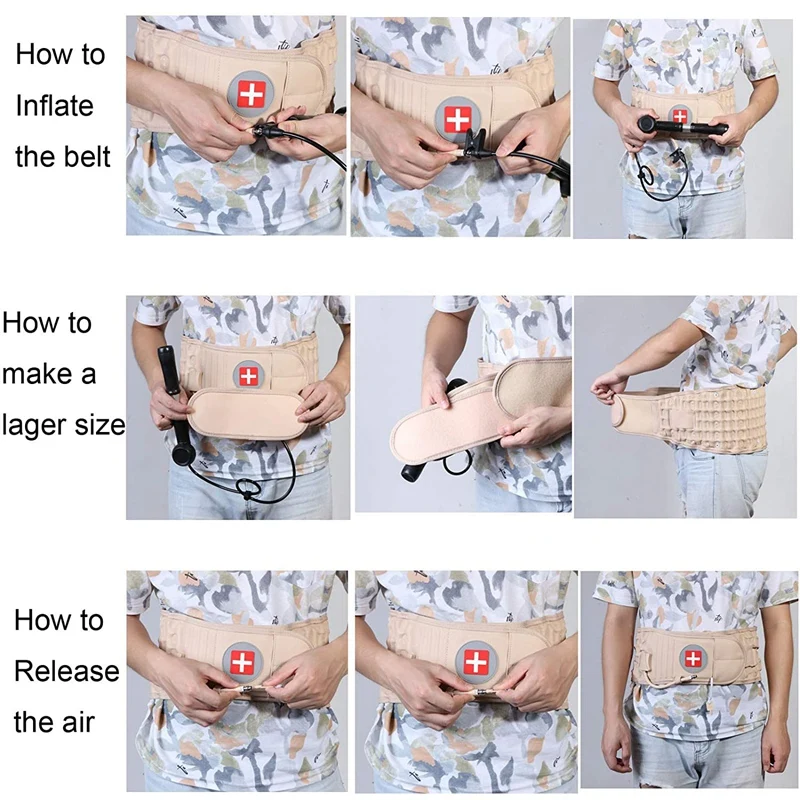 How to Inflate the belt

How to make a lager size

How to Release the air