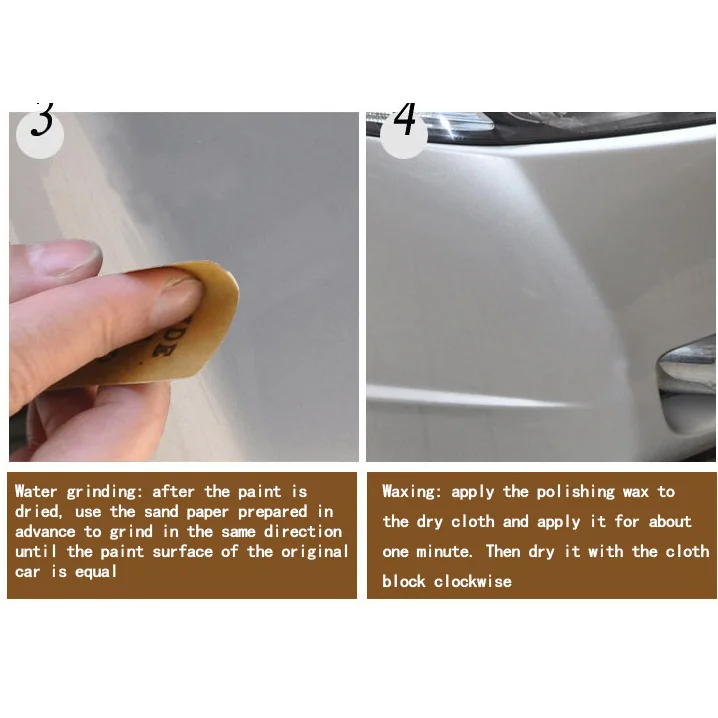 3

Water grinding: after the paint is dried, use the sand paper prepared in advance to grind in the same direction until the paint surface of the original car is equal

4

Waxing: apply the polishing wax to the dry cloth and apply it for about one minute. Then dry it with the cloth block clockwise