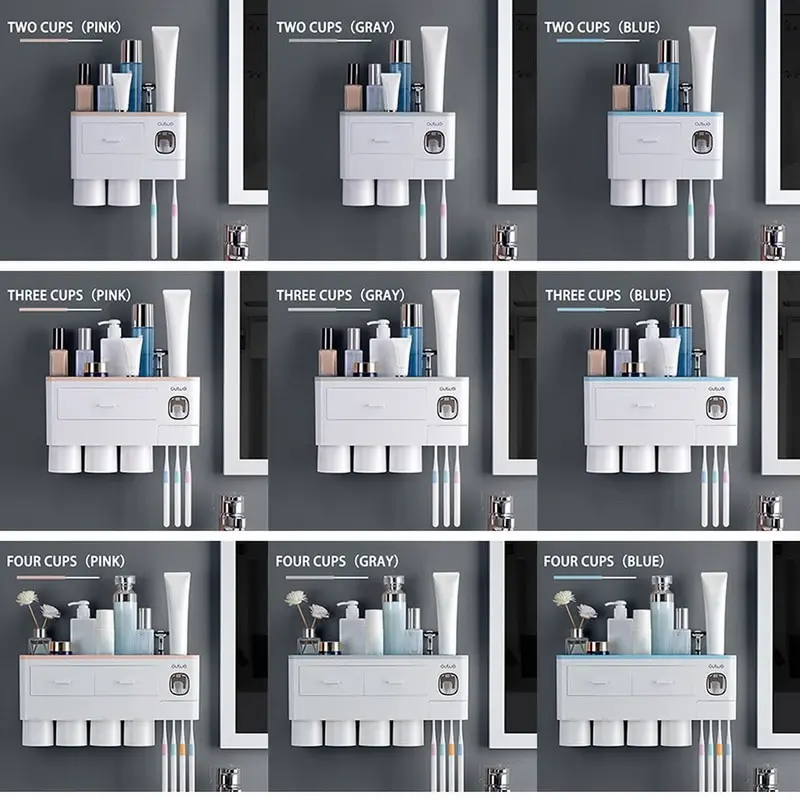 TWO CUPS (PINK)

TWO CUPS (GRAY)

TWO CUPS (BLUE)

THREE CUPS (PINK)

THREE CUPS (GRAY)

THREE CUPS (BLUE)

FOUR CUPS (PINK)

FOUR CUPS (GRAY)

FOUR CUPS (BLUE)