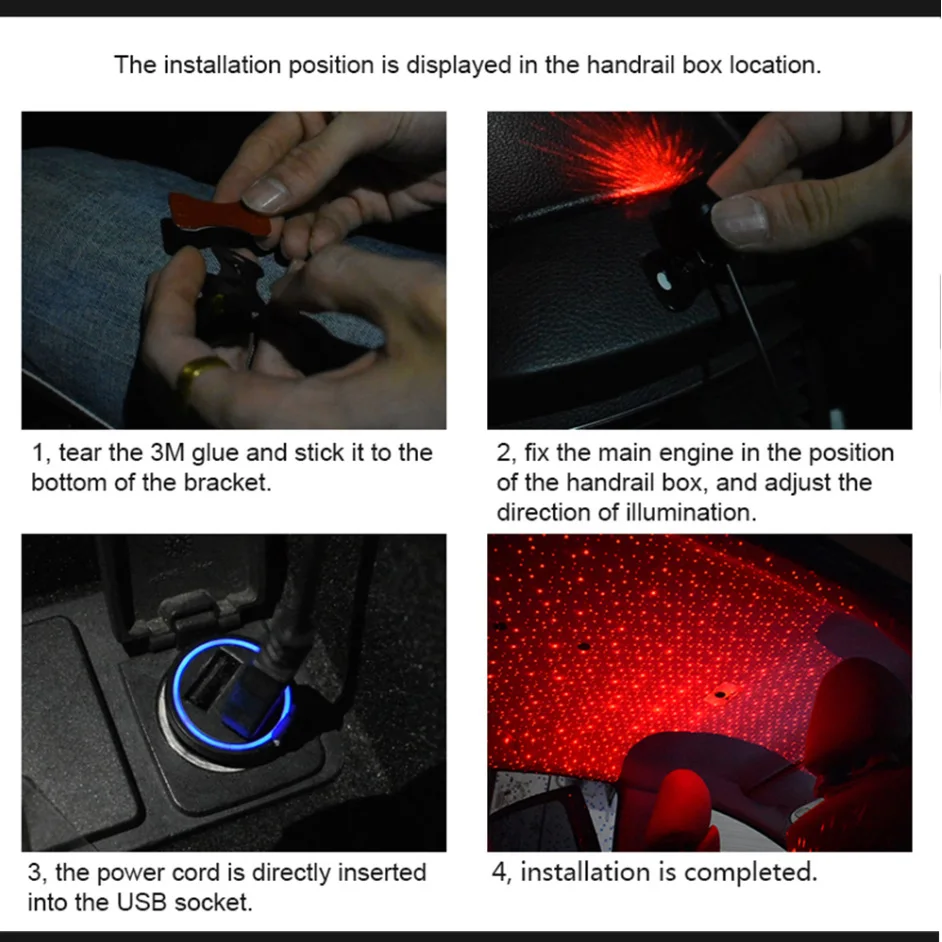 The installation position is displayed in the handrail box location.

1, tear the 3M glue and stick it to the bottom of the bracket.

2, fix the main engine in the position of the handrail box, and adjust the direction of illumination.

3, the power cord is directly inserted into the USB socket.

4, installation is completed.