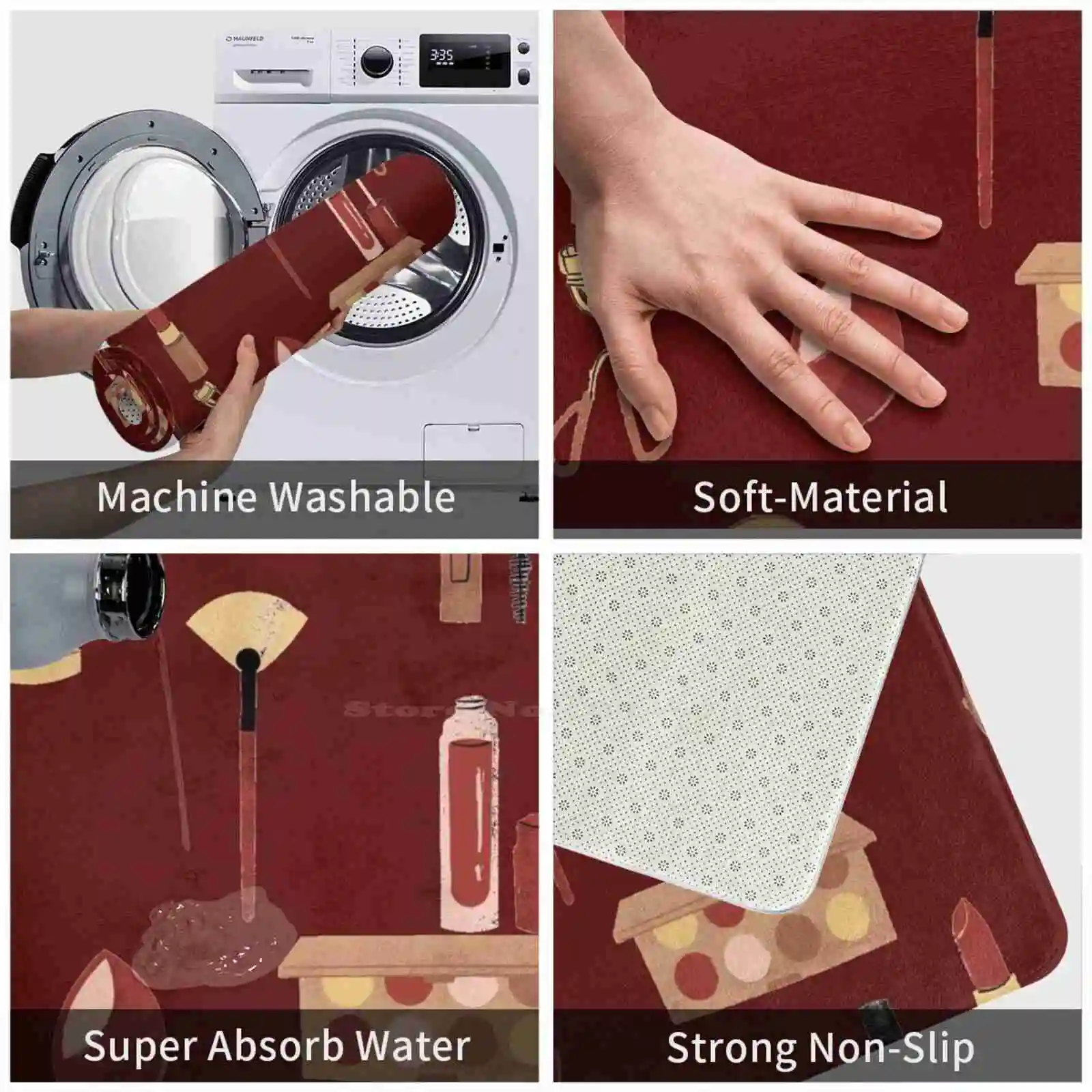 MAUNFELD

3:35

Machine Washable

Soft-Material

Store No

Super Absorb Water

Strong Non-Slip