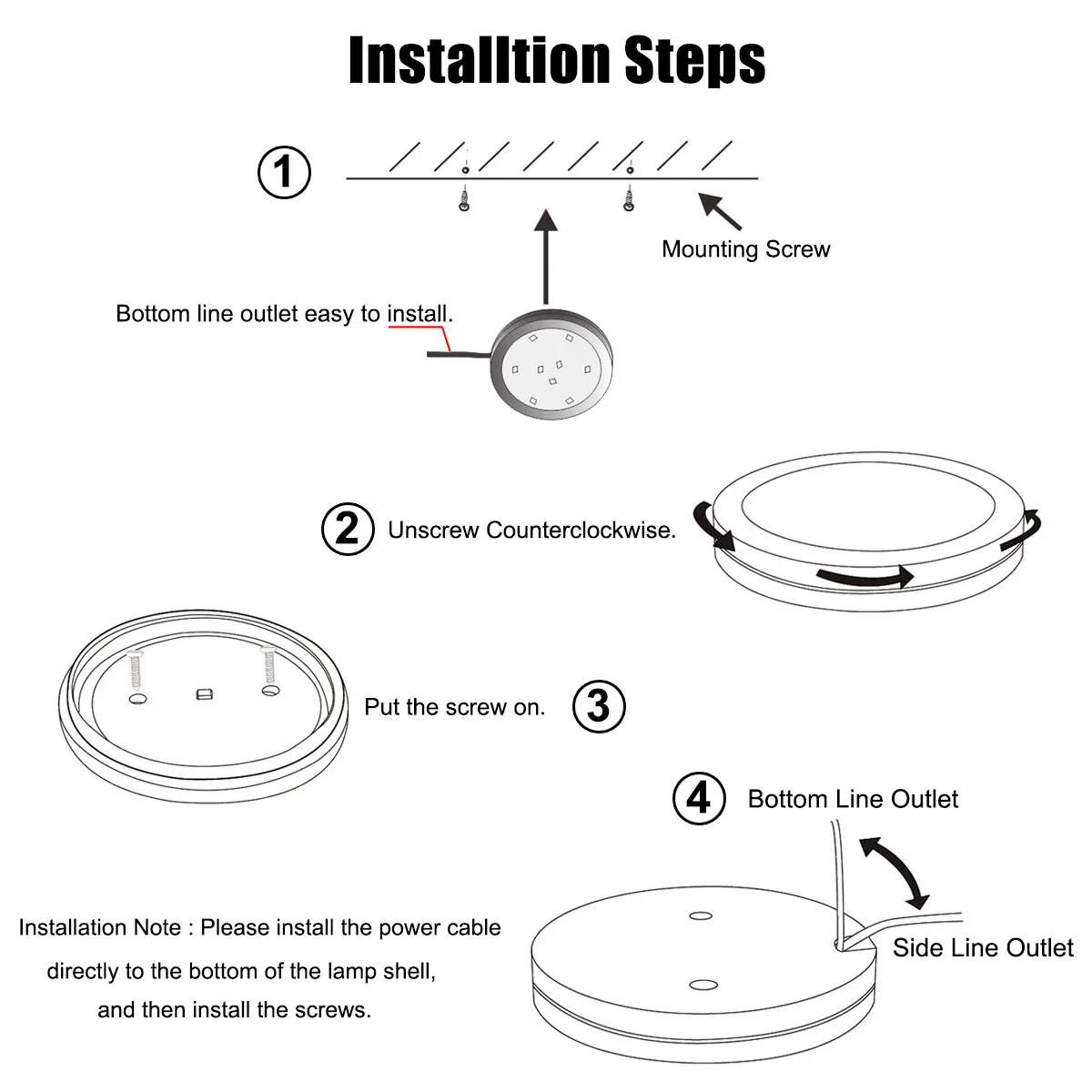 Installtion Steps

1

Mounting Screw

Bottom line outlet easy to install.

2 Unscrew Counterclockwise.

Put the screw on. 3

4 Bottom Line Outlet

Side Line Outlet

Installation Note : Please install the power cable directly to the bottom of the lamp shell, and then install the screws.