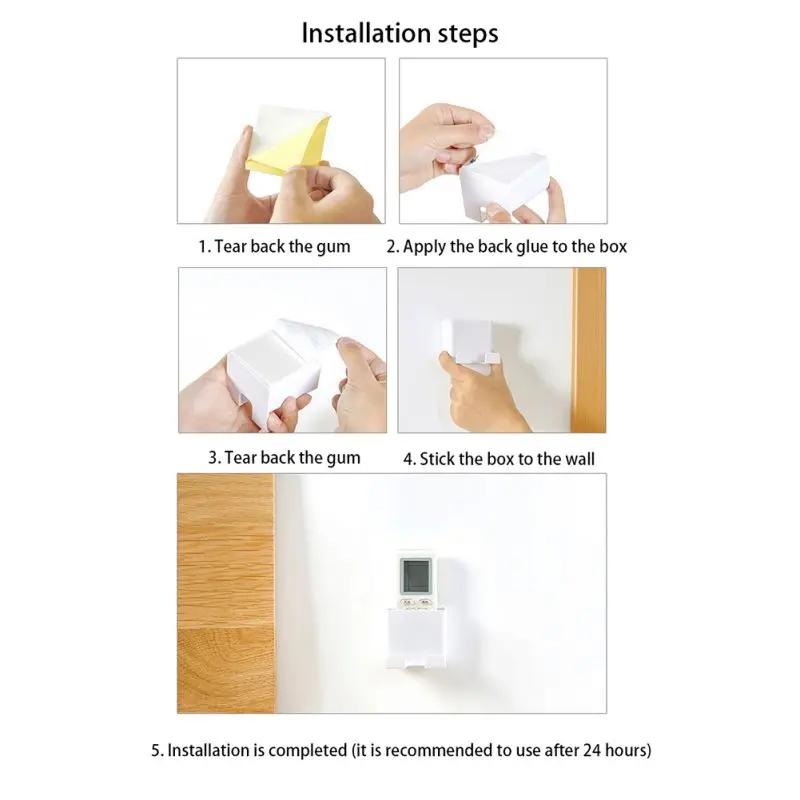 Installation steps

1. Tear back the gum

2. Apply the back glue to the box

3. Tear back the gum

4. Stick the box to the wall

5. Installation is completed (it is recommended to use after 24 hours)