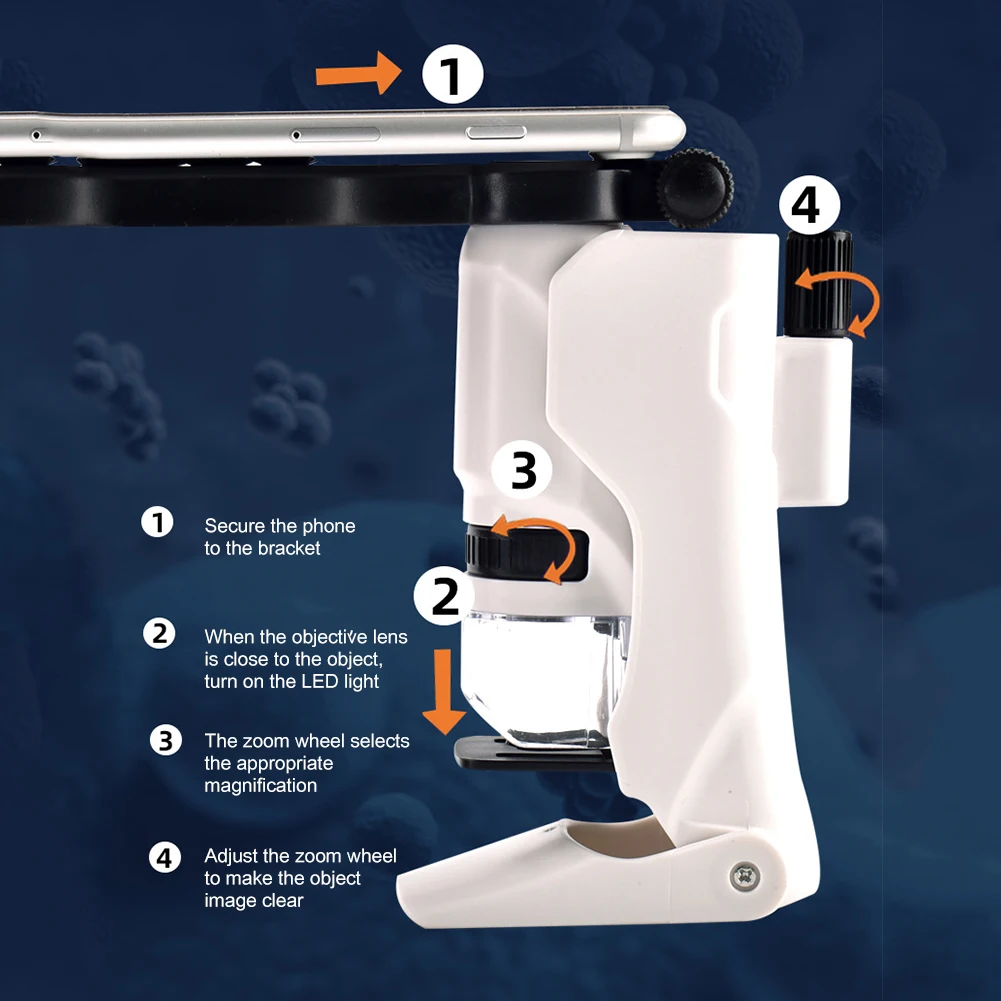 1

4

3

2

1 Secure the phone to the bracket

2 When the objective lens is close to the object, turn on the LED light

3 The zoom wheel selects the appropriate magnification

4 Adjust the zoom wheel to make the object image clear