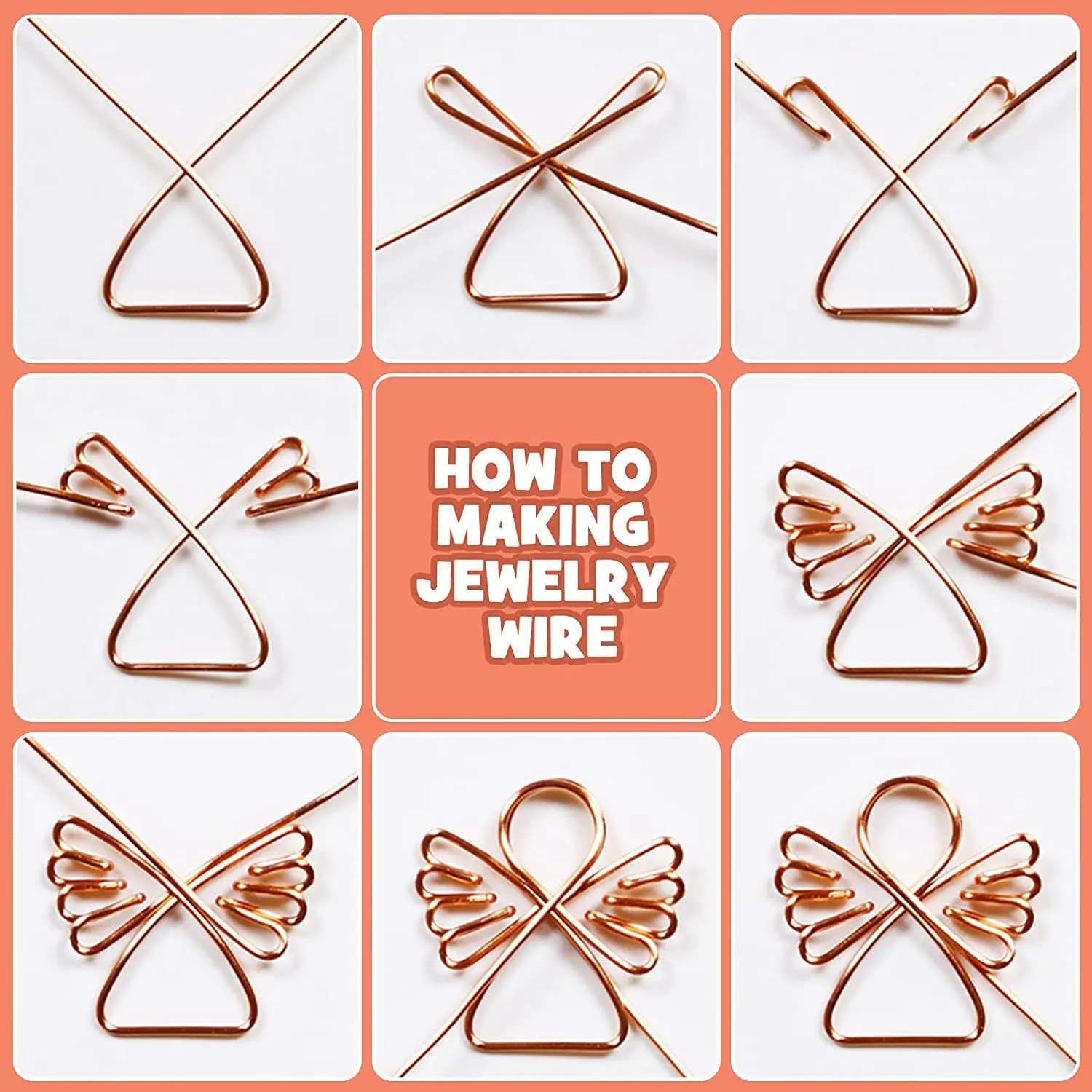 HOW TO MAKING JEWELRY WIRE