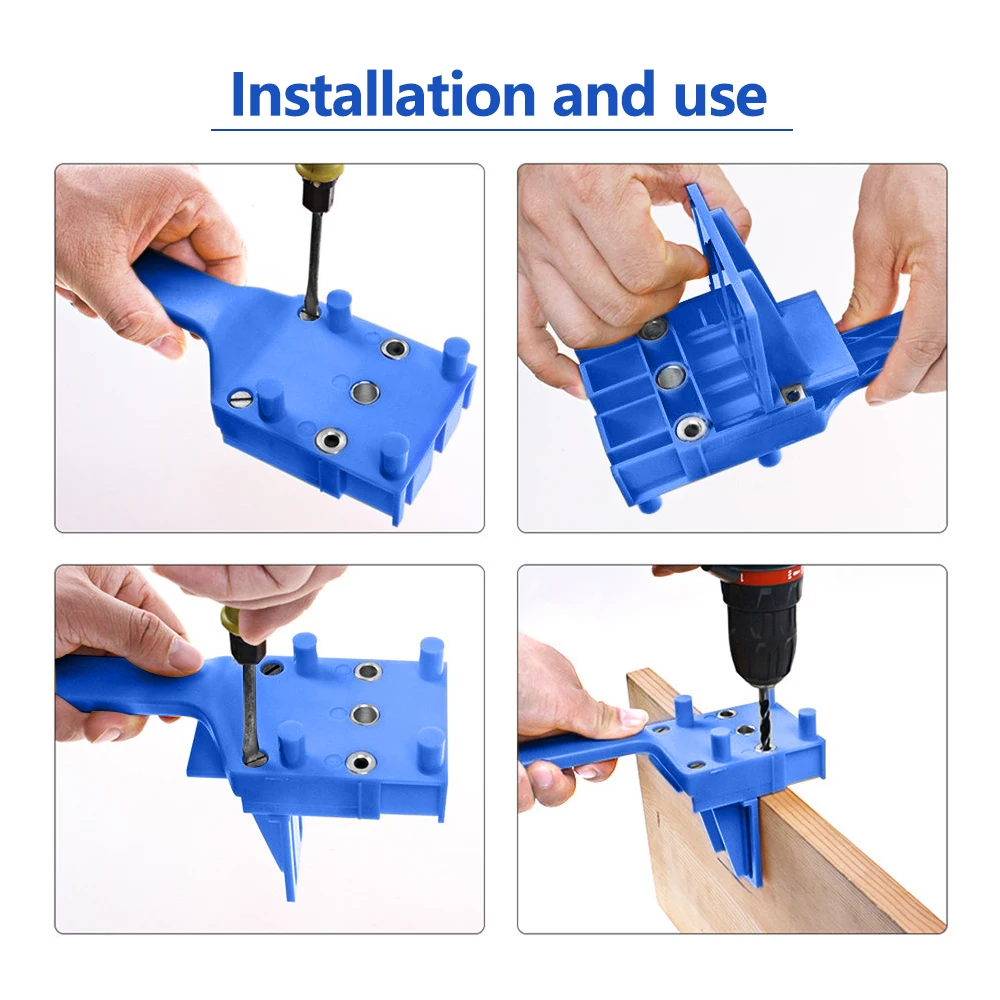 Installation and use