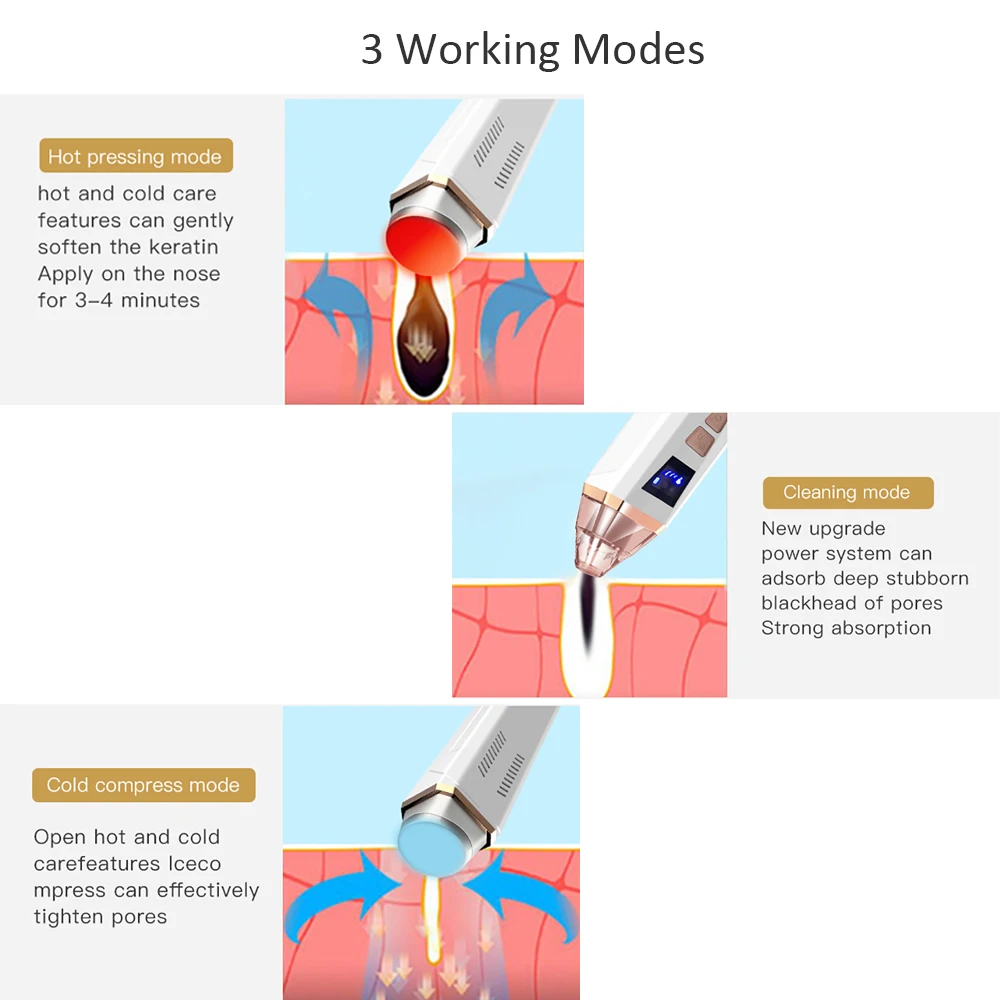 3 Working Modes

Hot pressing mode

hot and cold care features can gently soften the keratin Apply on the nose for 3-4 minutes

Cleaning mode

New upgrade power system can adsorb deep stubborn blackhead of pores Strong absorption

Cold compress mode

Open hot and cold carefeatures Iceco mpress can effectively tighten pores