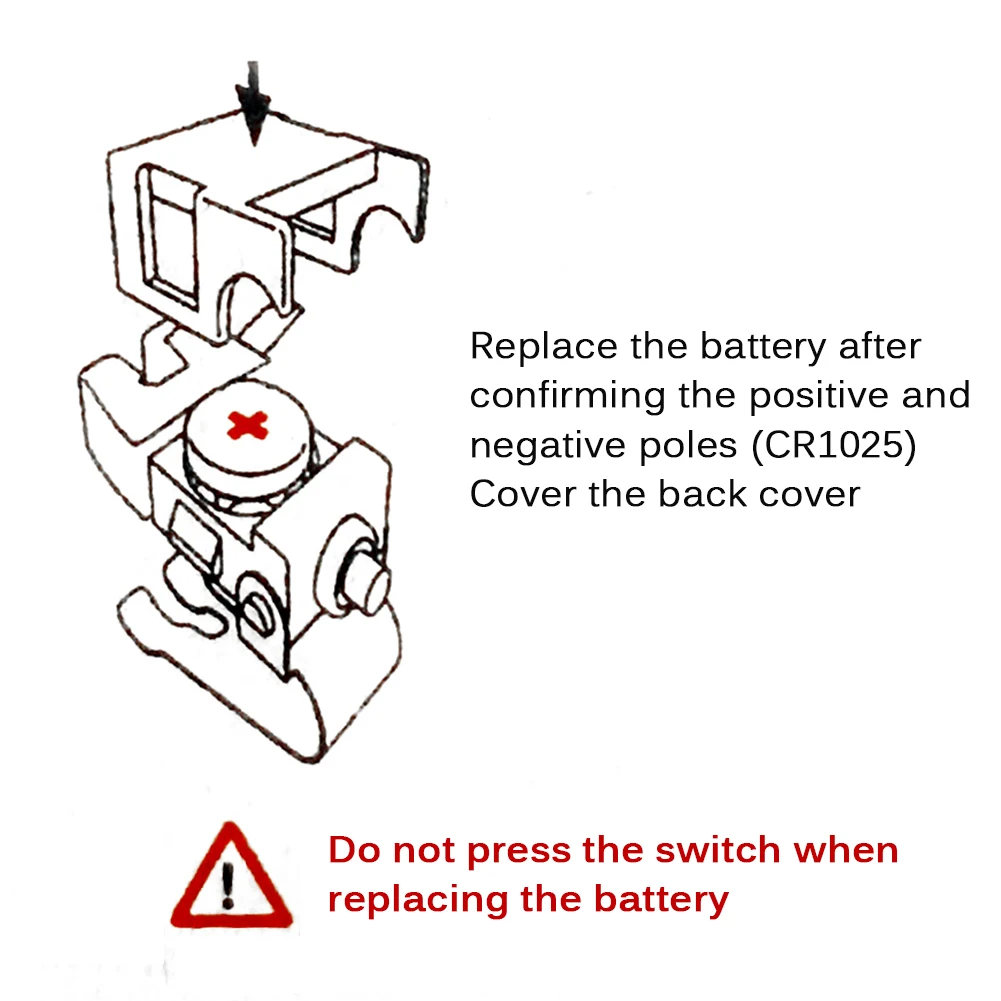 Replace the battery after confirming the positive and negative poles (CR1025)
Cover the back cover

Do not press the switch when replacing the battery