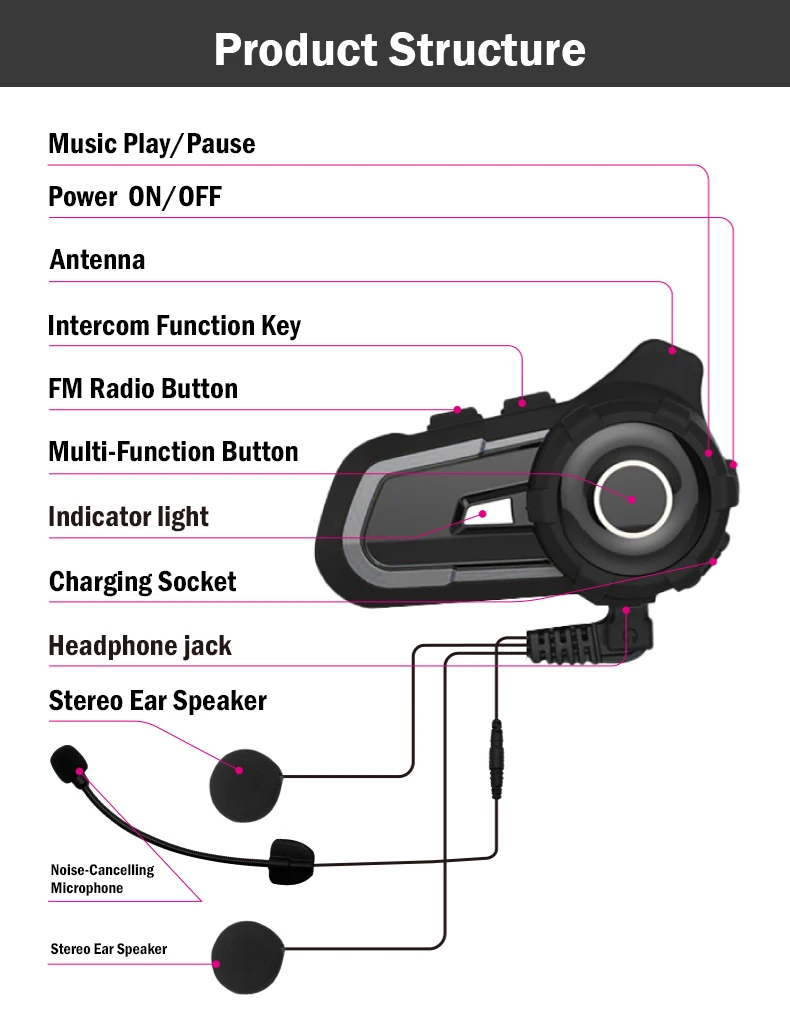 Product Structure

Music Play/Pause

Power ON/OFF

Antenna

Intercom Function Key

FM Radio Button

Multi-Function Button

Indicator light

Charging Socket

Headphone jack

Stereo Ear Speaker

Noise-Cancelling Microphone

Stereo Ear Speaker