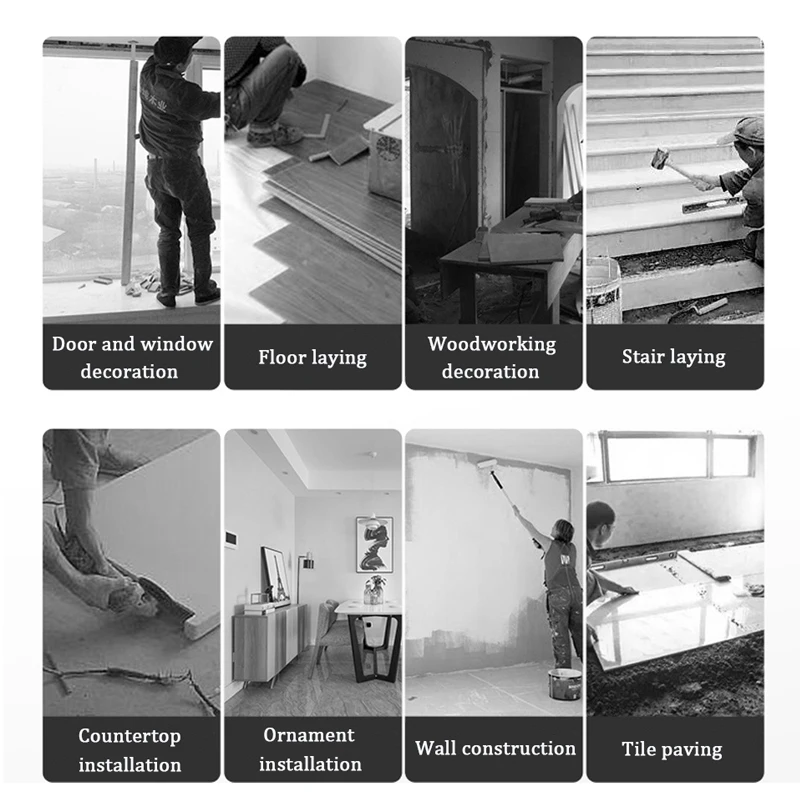 Door and window decoration

Floor laying

Woodworking decoration

Stair laying

Countertop installation

Ornament installation

Wall construction

Tile paving