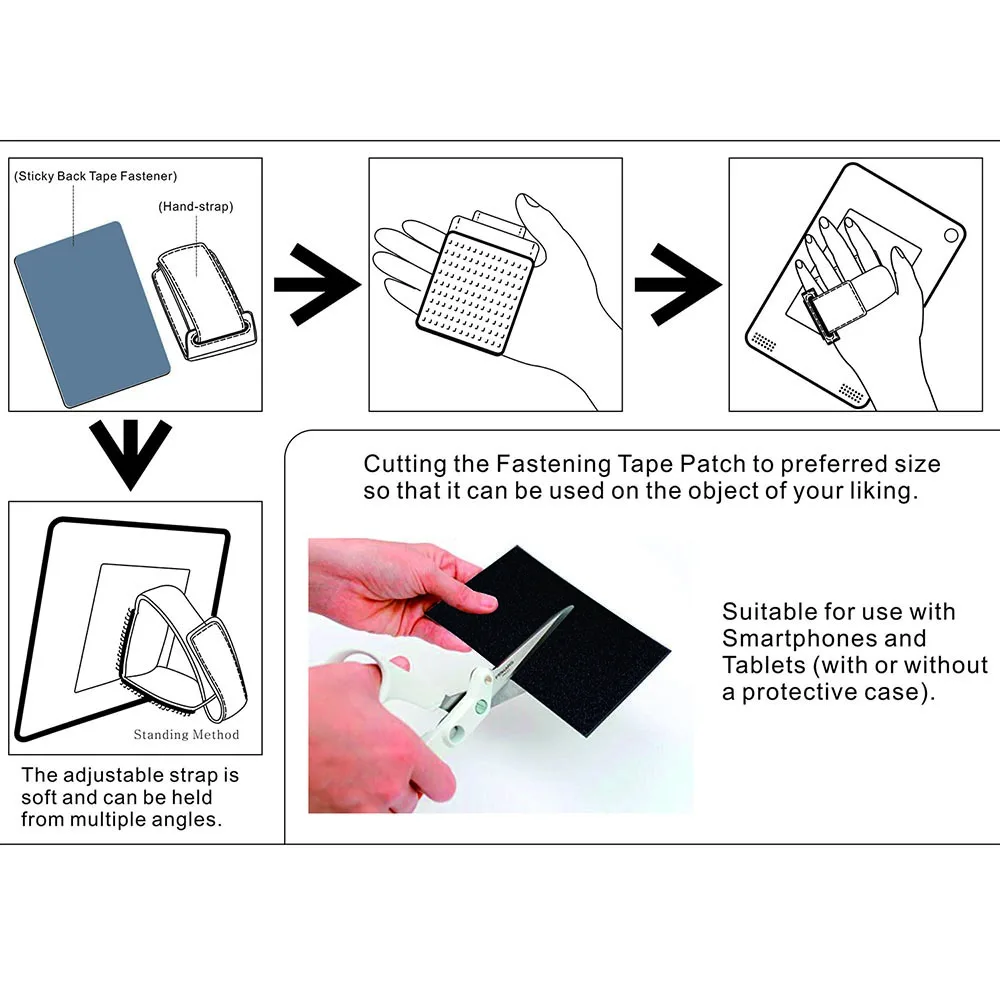 (Sticky Back Tape Fastener)

(Hand-strap)

Standing Method

The adjustable strap is soft and can be held from multiple angles.

Cutting the Fastening Tape Patch to preferred size so that it can be used on the object of your liking.

Suitable for use with Smartphones and Tablets (with or without a protective case).