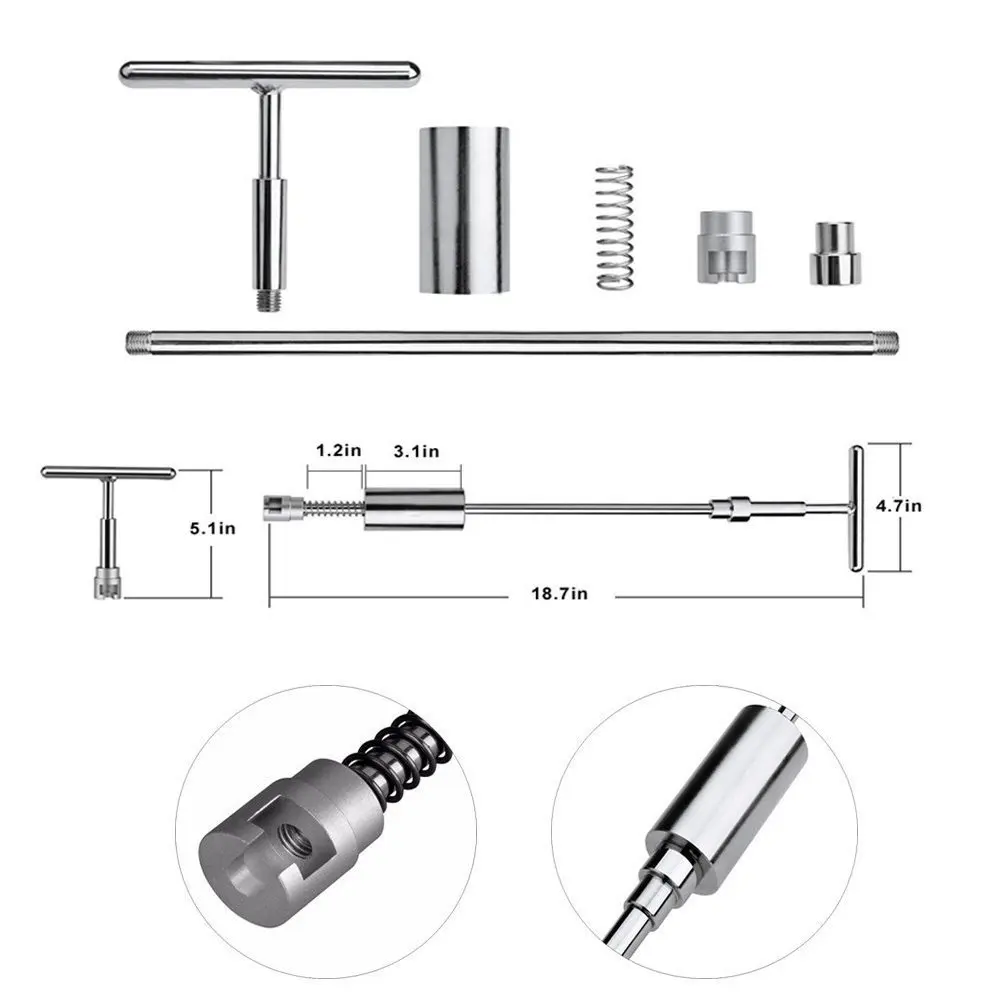 1.2in
3.1in
5.1in
4.7in
18.7in