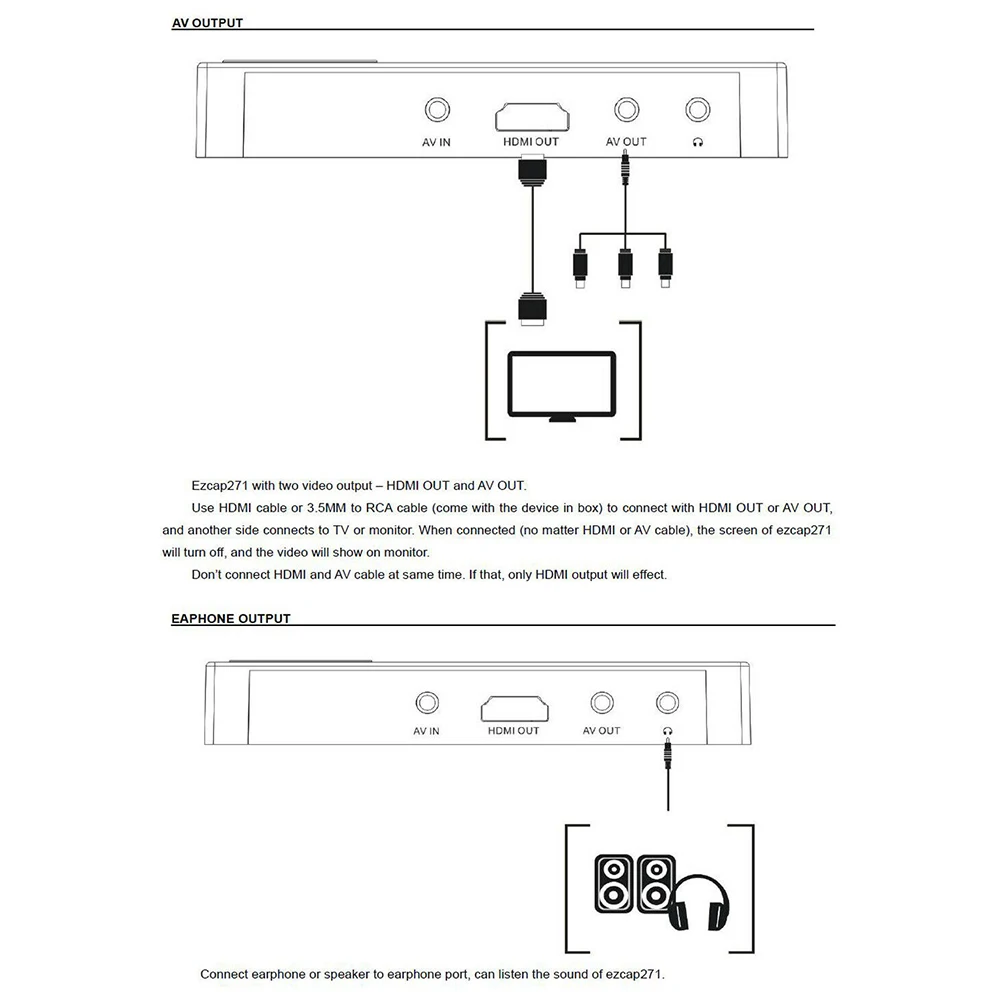 AV OUTPUT

AV IN
HDMI OUT
AV OUT

Ezcap271 with two video output – HDMI OUT and AV OUT.

Use HDMI cable or 3.5MM to RCA cable (come with the device in box) to connect with HDMI OUT or AV OUT, and another side connects to TV or monitor. When connected (no matter HDMI or AV cable), the screen of ezcap271 will turn off, and the video will show on monitor.

Don't connect HDMI and AV cable at same time. If that, only HDMI output will effect.

EAPHONE OUTPUT

AV IN
HDMI OUT
AV OUT

Connect earphone or speaker to earphone port, can listen the sound of ezcap271.