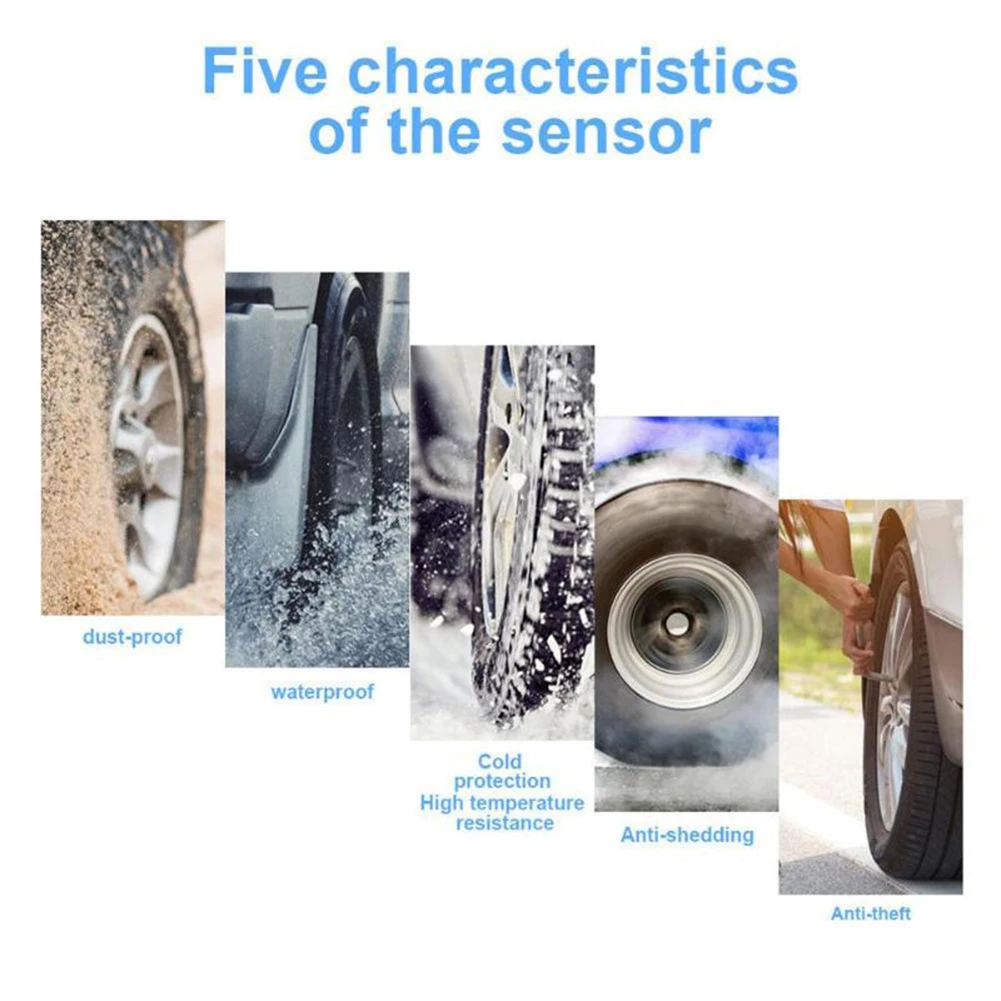 Five characteristics of the sensor

dust-proof

waterproof

Cold protection
High temperature resistance

Anti-shedding

Anti-theft