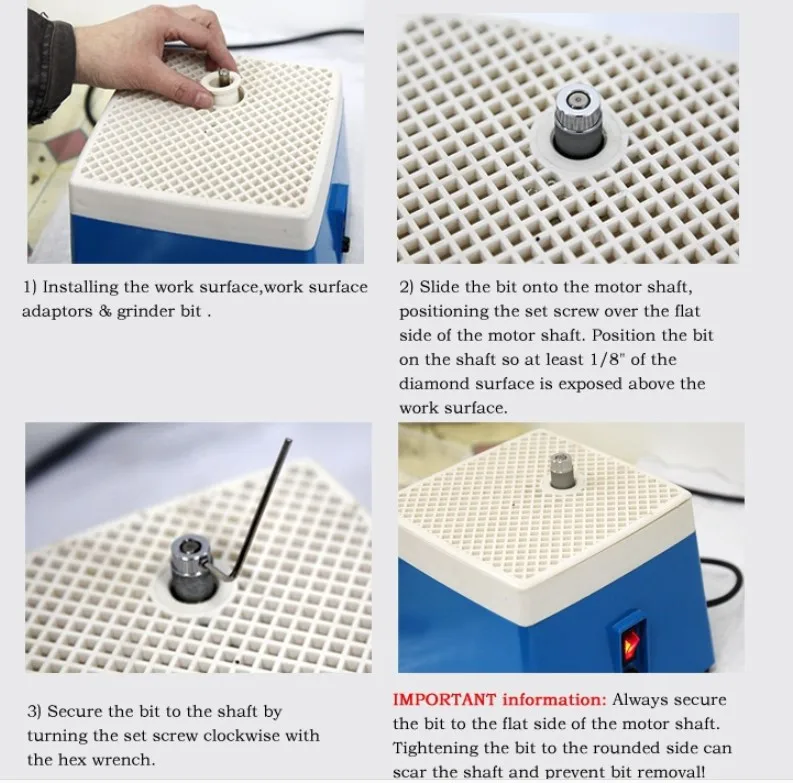 1) Installing the work surface,work surface adaptors & grinder bit .

2) Slide the bit onto the motor shaft, positioning the set screw over the flat side of the motor shaft. Position the bit on the shaft so at least 1/8" of the diamond surface is exposed above the work surface.

3) Secure the bit to the shaft by turning the set screw clockwise with the hex wrench.

IMPORTANT information: Always secure the bit to the flat side of the motor shaft. Tightening the bit to the rounded side can scar the shaft and prevent bit removal!