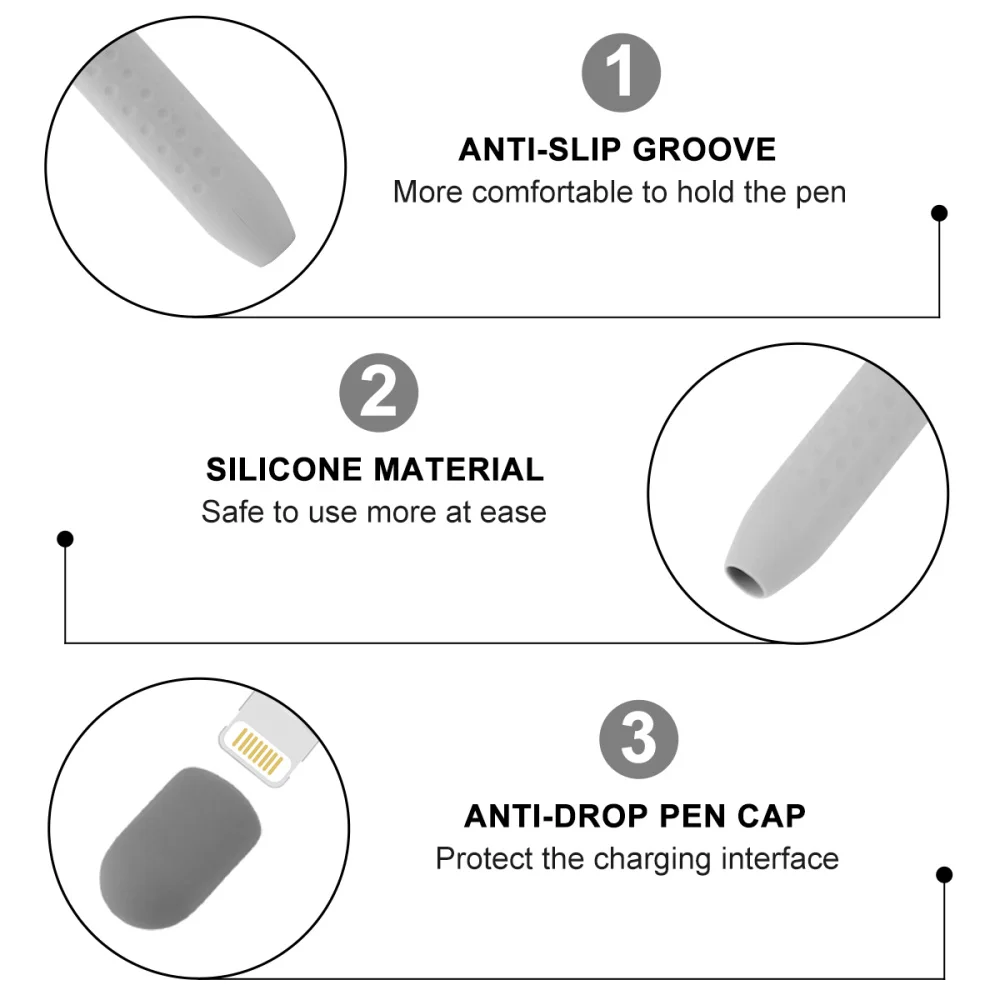 1

ANTI-SLIP GROOVE

More comfortable to hold the pen

2

SILICONE MATERIAL

Safe to use more at ease

3

ANTI-DROP PEN CAP

Protect the charging interface