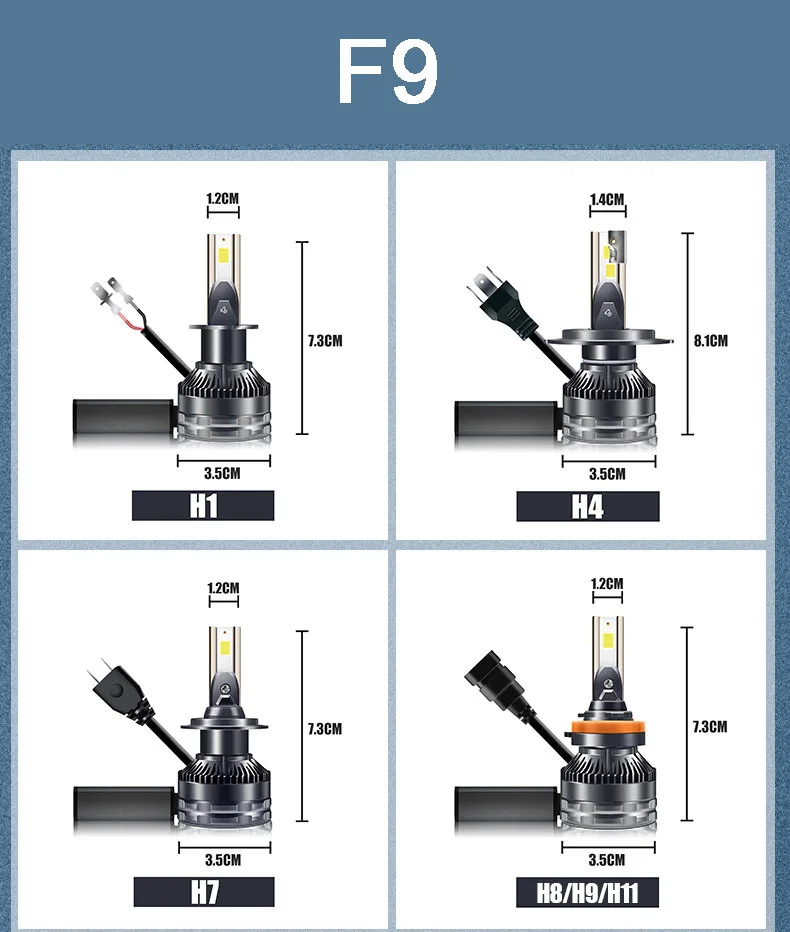 F9

1.2CM
7.3CM
3.5CM
H1

1.4CM
8.1CM
3.5CM
H4

1.2CM
7.3CM
3.5CM
H7

1.2CM
7.3CM
3.5CM
H8/H9/H11