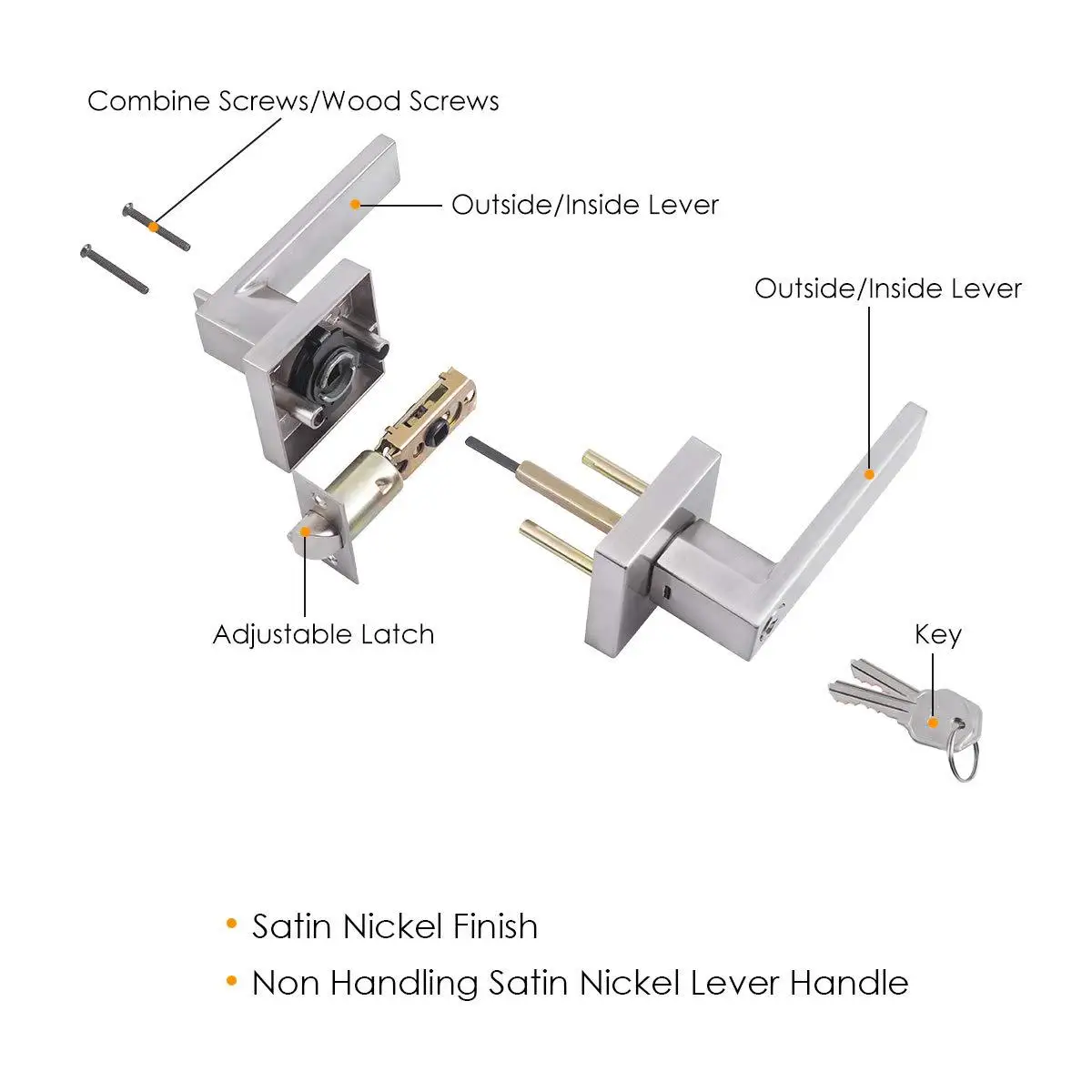 Combine Screws/Wood Screws

Outside/Inside Lever

Outside/Inside Lever

Adjustable Latch

Key

• Satin Nickel Finish
• Non Handling Satin Nickel Lever Handle